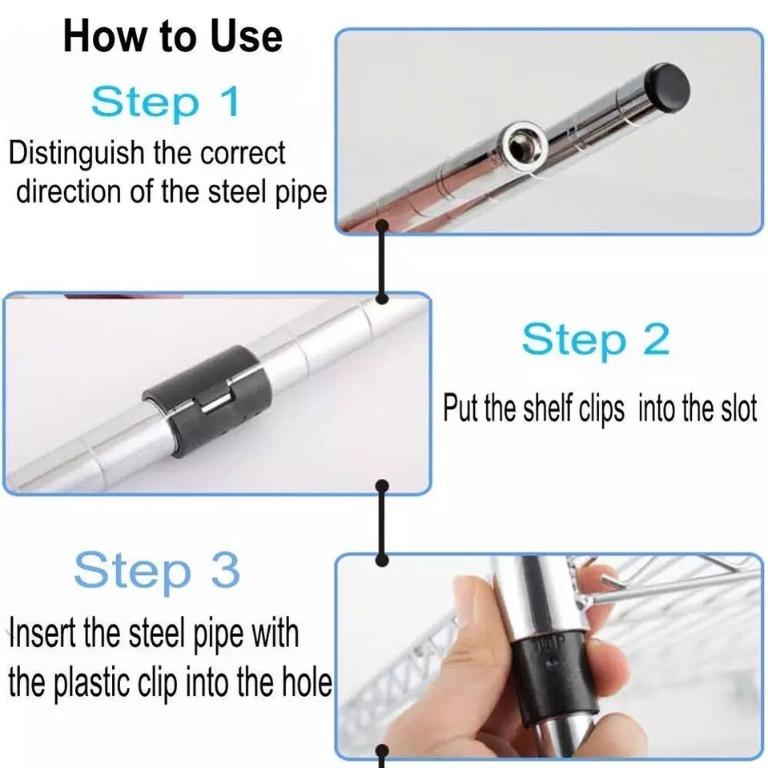 How to Use

Step 1

Distinguish the correct direction of the steel pipe

Step 2

Put the shelf clips into the slot

Step 3

Insert the steel pipe with the plastic clip into the hole