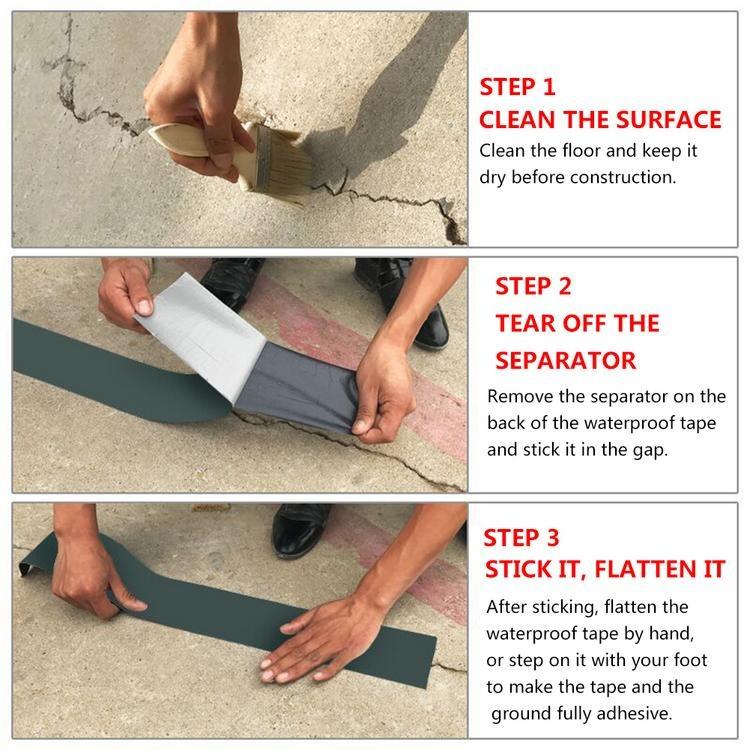 STEP 1
CLEAN THE SURFACE
Clean the floor and keep it dry before construction.

STEP 2
TEAR OFF THE SEPARATOR
Remove the separator on the back of the waterproof tape and stick it in the gap.

STEP 3
STICK IT, FLATTEN IT
After sticking, flatten the waterproof tape by hand, or step on it with your foot to make the tape and the ground fully adhesive.