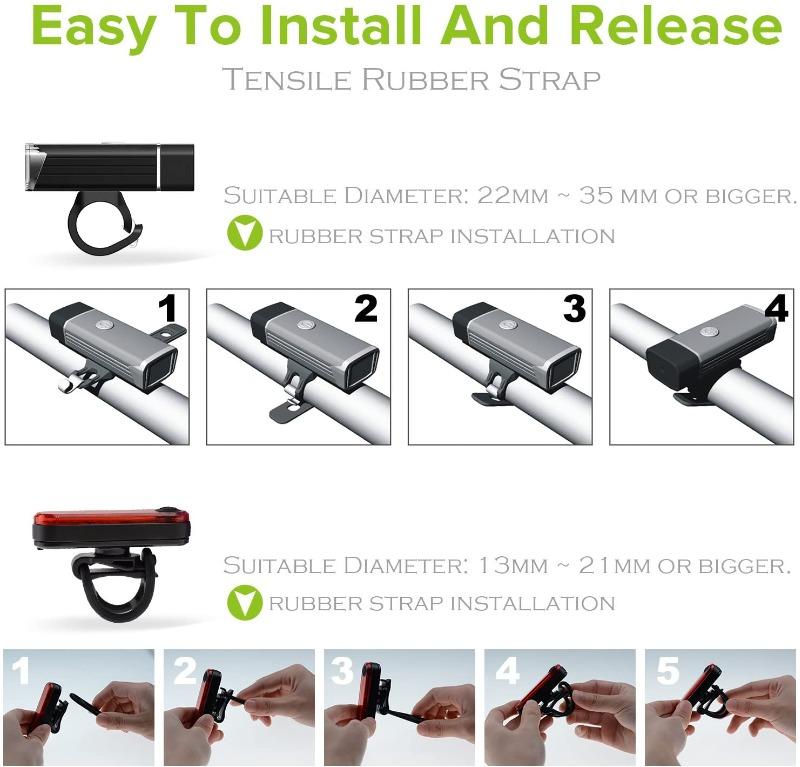 Easy To Install And Release

Tensile Rubber Strap

Suitable Diameter: 22mm ~ 35 mm or bigger.

rubber strap installation

1

2

3

4

Suitable Diameter: 13mm ~ 21mm or bigger.

rubber strap installation

1

2

3

4

5