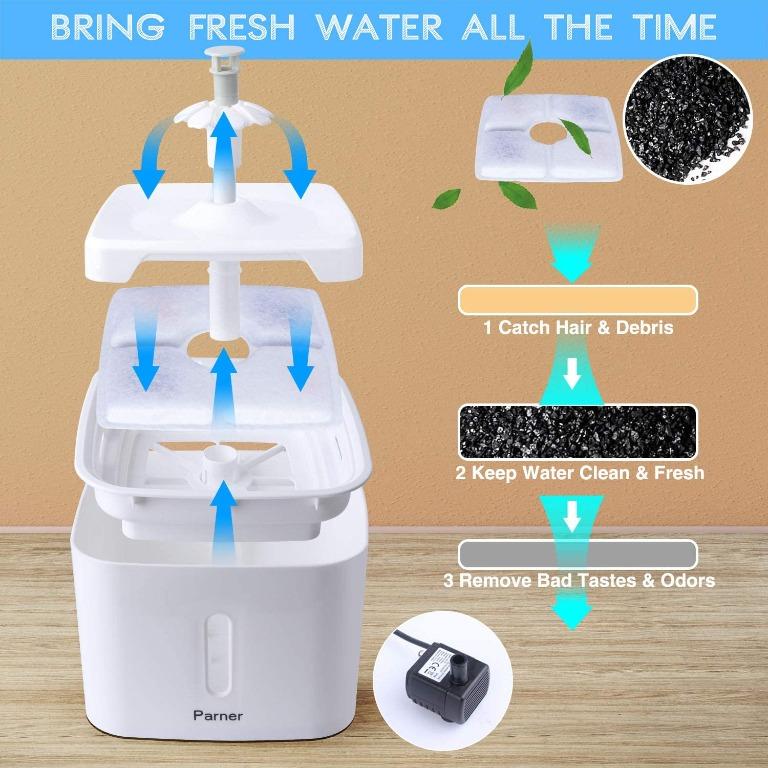 BRING FRESH WATER ALL THE TIME

1 Catch Hair & Debris

2 Keep Water Clean & Fresh

3 Remove Bad Tastes & Odors

Parner