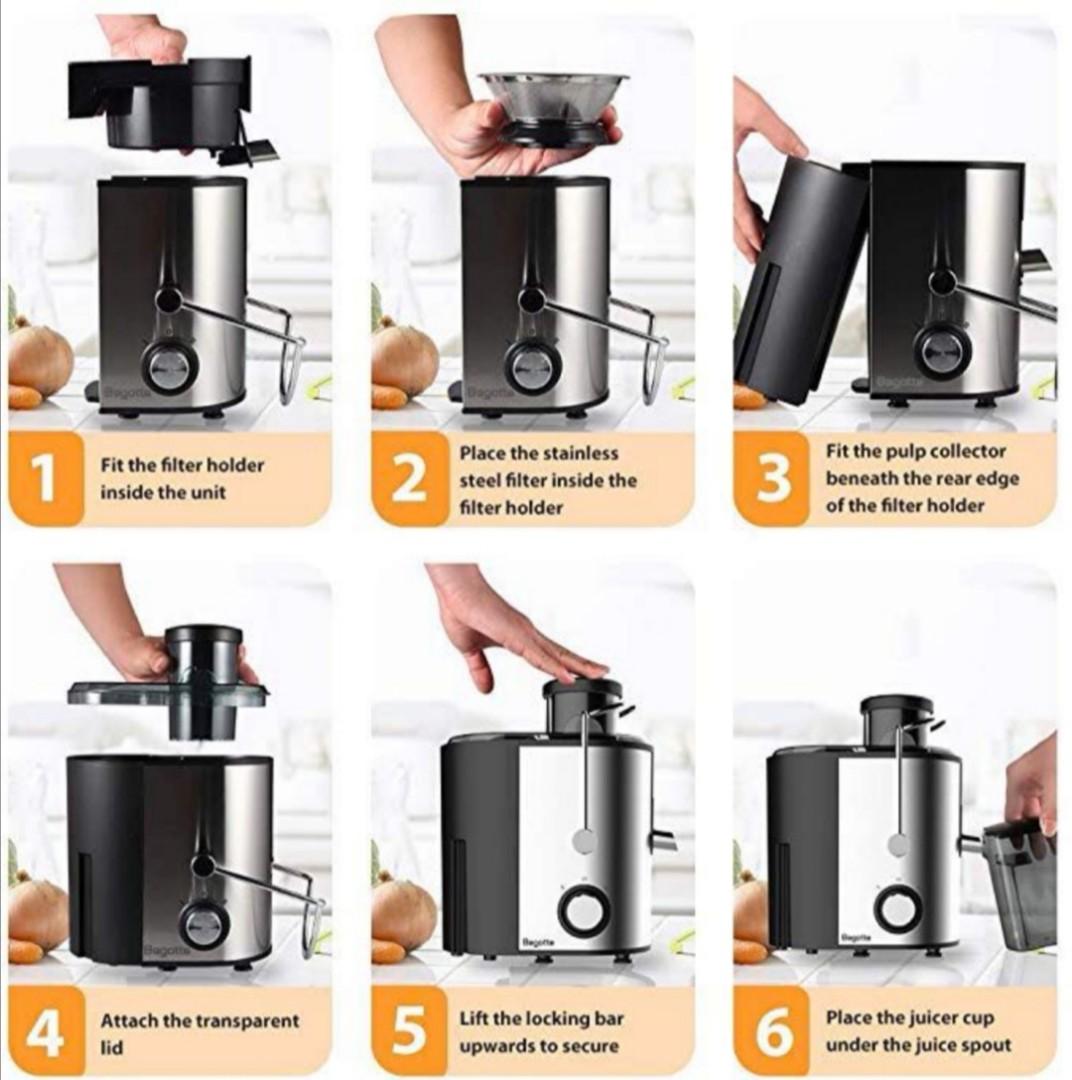 Bagotte

1 Fit the filter holder inside the unit

Bagotte

2 Place the stainless steel filter inside the filter holder

Bagotte

3 Fit the pulp collector beneath the rear edge of the filter holder

Bagotte

4 Attach the transparent lid

Bagotte

5 Lift the locking bar upwards to secure

Bagotte

6 Place the juicer cup under the juice spout