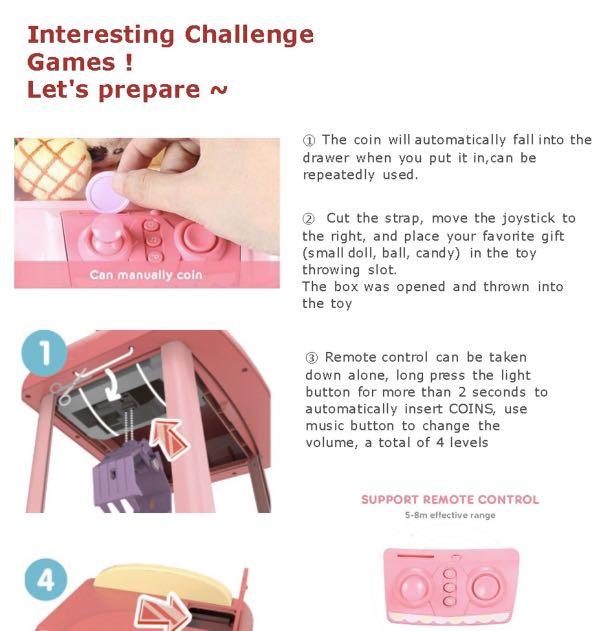 Interesting Challenge Games !
Let's prepare ~

Can manually coin

① The coin will automatically fall into the drawer when you put it in,can be repeatedly used.

② Cut the strap, move the joystick to the right, and place your favorite gift (small doll, ball, candy) in the toy throwing slot.
The box was opened and thrown into the toy

1

③ Remote control can be taken down alone, long press the light button for more than 2 seconds to automatically insert COINS, use music button to change the volume, a total of 4 levels

SUPPORT REMOTE CONTROL
5-8m effective range

4