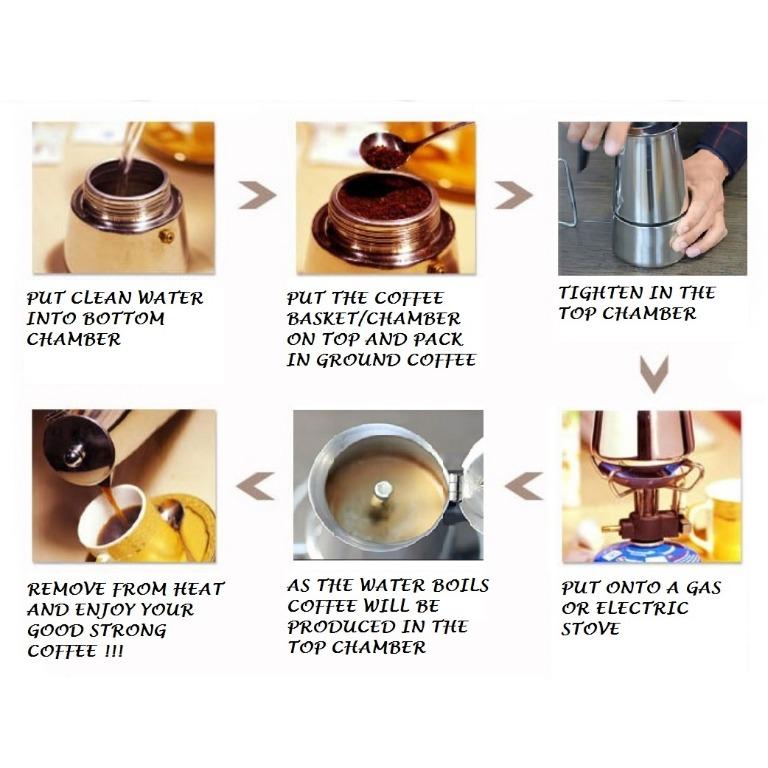 PUT CLEAN WATER INTO BOTTOM CHAMBER

PUT THE COFFEE BASKET/CHAMBER ON TOP AND PACK IN GROUND COFFEE

TIGHTEN IN THE TOP CHAMBER

PUT ONTO A GAS OR ELECTRIC STOVE

AS THE WATER BOILS COFFEE WILL BE PRODUCED IN THE TOP CHAMBER

REMOVE FROM HEAT AND ENJOY YOUR GOOD STRONG COFFEE !!!