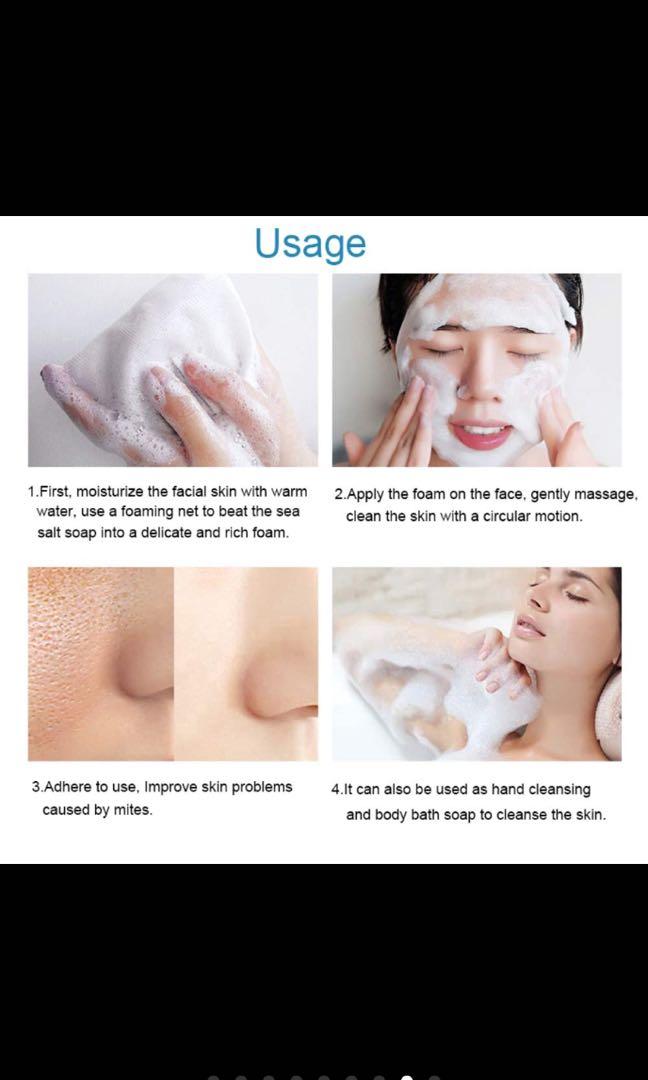 Usage

1.First, moisturize the facial skin with warm water, use a foaming net to beat the sea salt soap into a delicate and rich foam.

2.Apply the foam on the face, gently massage, clean the skin with a circular motion.

3.Adhere to use, Improve skin problems caused by mites.

4.It can also be used as hand cleansing and body bath soap to cleanse the skin.