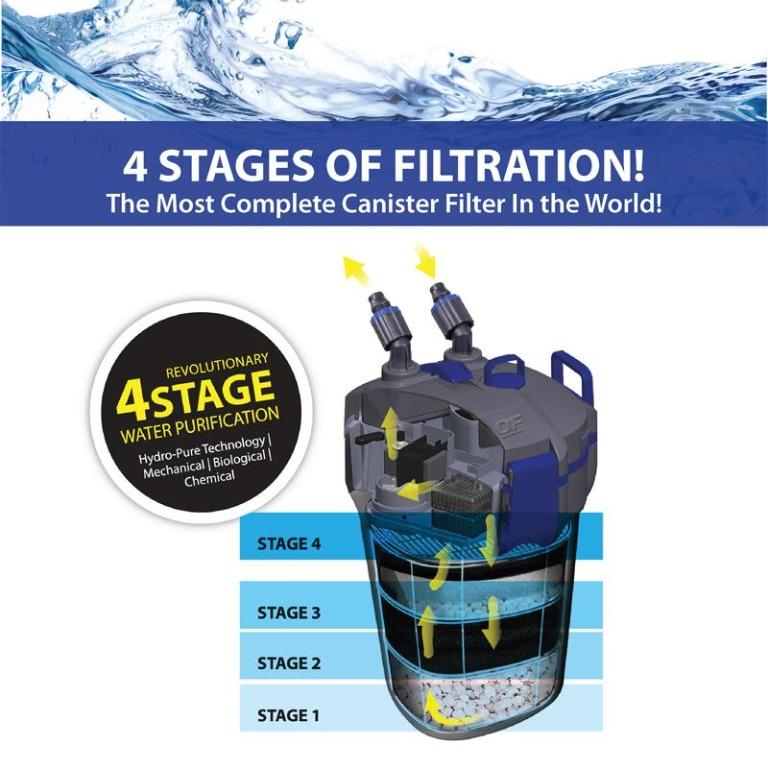 4 STAGES OF FILTRATION!
The Most Complete Canister Filter In the World!

REVOLUTIONARY
4STAGE
WATER PURIFICATION
Hydro-Pure Technology | Mechanical | Biological | Chemical

OF

STAGE 4
STAGE 3
STAGE 2
STAGE 1