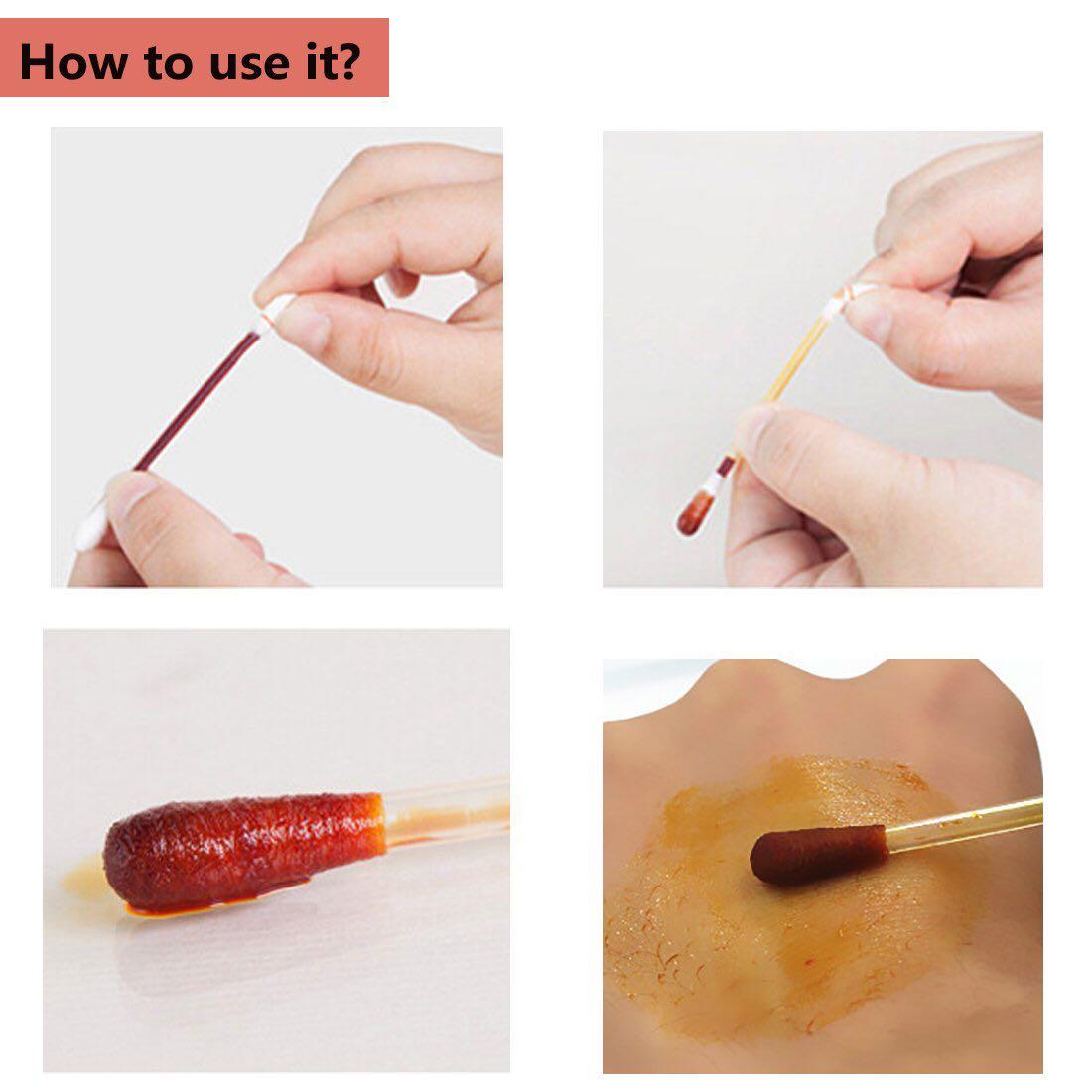 How to use it?