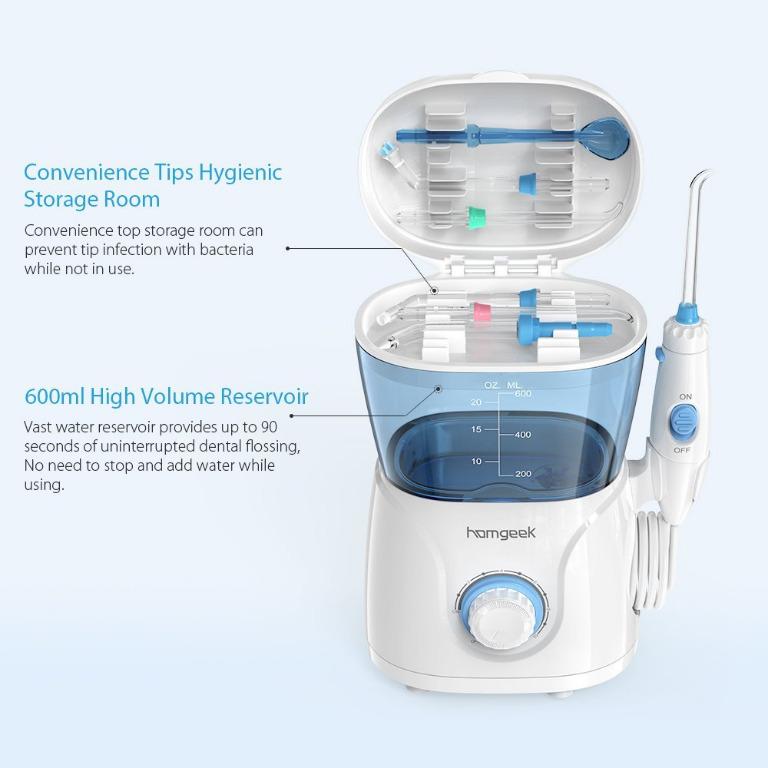 Convenience Tips Hygienic Storage Room

Convenience top storage room can prevent tip infection with bacteria while not in use.

600ml High Volume Reservoir

Vast water reservoir provides up to 90 seconds of uninterrupted dental flossing, No need to stop and add water while using.

OZ. ML.
20 600
15 400
10 200

ON
OFF

homgeek