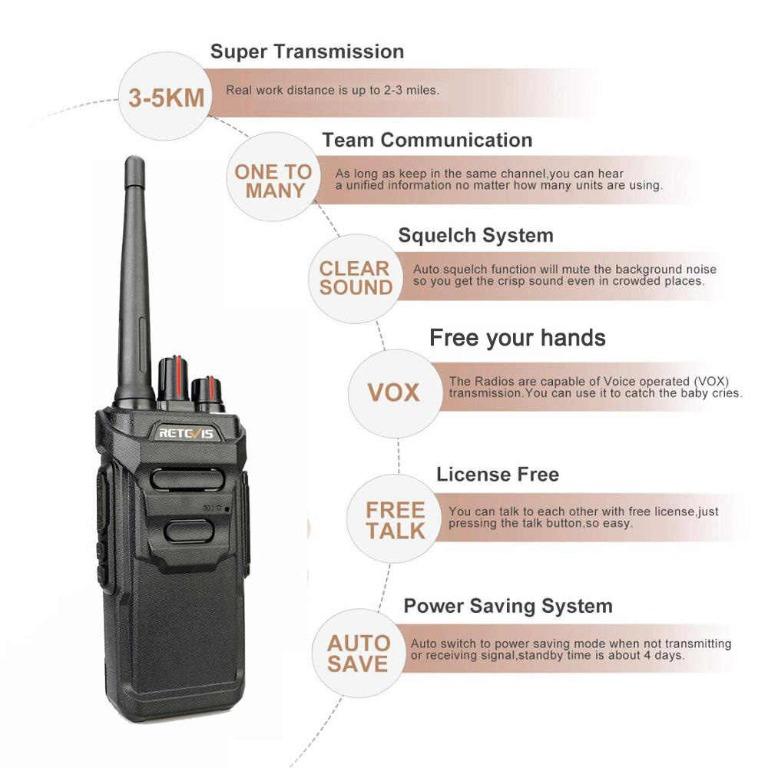 Super Transmission

3-5KM

Real work distance is up to 2-3 miles.

Team Communication

ONE TO MANY

As long as keep in the same channel,you can hear a unified information no matter how many units are using.

Squelch System

CLEAR SOUND

Auto squelch function will mute the background noise so you get the crisp sound even in crowded places.

Free your hands

VOX

The Radios are capable of Voice operated (VOX) transmission.You can use it to catch the baby cries.

License Free

FREE TALK

You can talk to each other with free license,just pressing the talk button,so easy.

Power Saving System

AUTO SAVE

Auto switch to power saving mode when not transmitting or receiving signal,standby time is about 4 days.

RETEVIS