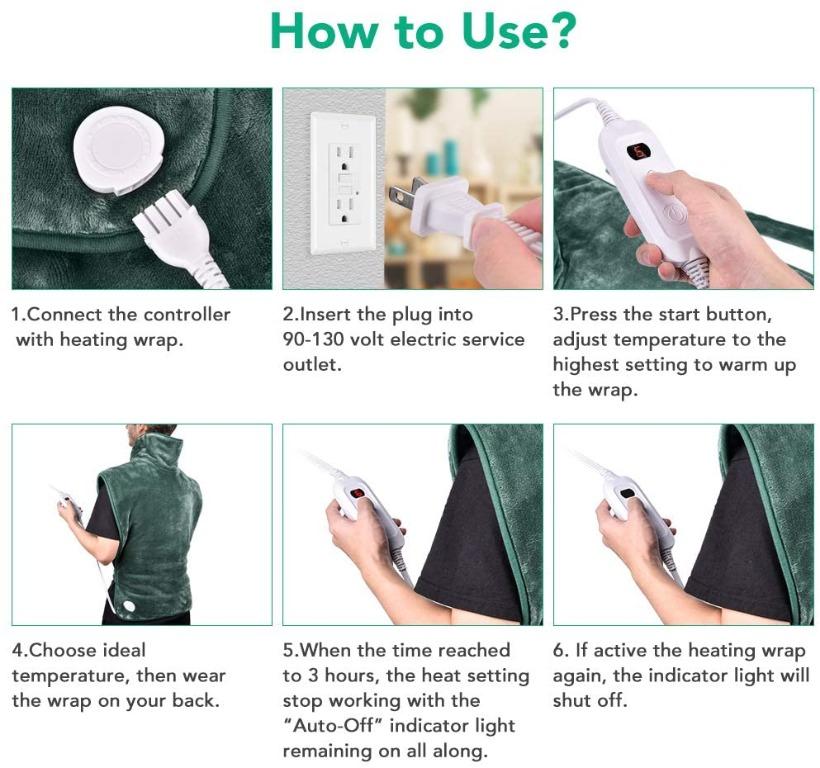 How to Use?

1.Connect the controller with heating wrap.

2.Insert the plug into 90-130 volt electric service outlet.

3.Press the start button, adjust temperature to the highest setting to warm up the wrap.

4.Choose ideal temperature, then wear the wrap on your back.

5.When the time reached to 3 hours, the heat setting stop working with the "Auto-Off" indicator light remaining on all along.

6. If active the heating wrap again, the indicator light will shut off.