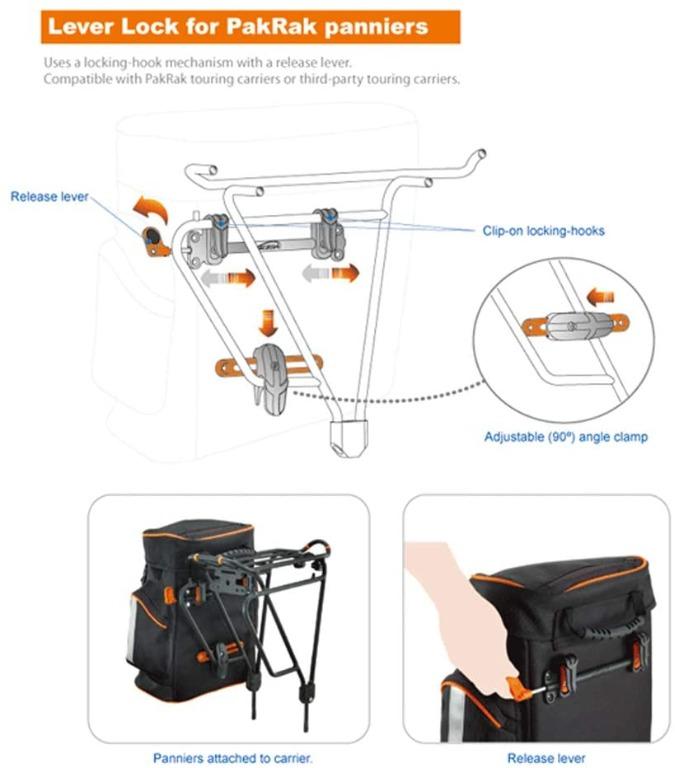 Lever Lock for PakRak panniers

Uses a locking-hook mechanism with a release lever. Compatible with PakRak touring carriers or third-party touring carriers.

Release lever

Clip-on locking-hooks

Adjustable (90º) angle clamp

Panniers attached to carrier.

Release lever