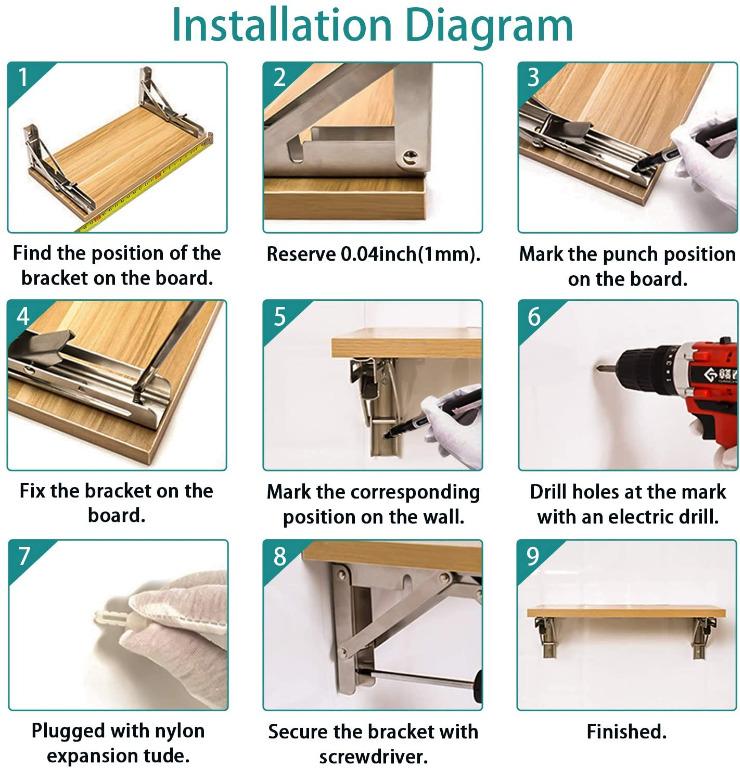 Installation Diagram

1

Find the position of the bracket on the board.

2

Reserve 0.04inch(1mm).

3

Mark the punch position on the board.

4

Fix the bracket on the board.

5

Mark the corresponding position on the wall.

6

Drill holes at the mark with an electric drill.

7

Plugged with nylon expansion tude.

8

Secure the bracket with screwdriver.

9

Finished.