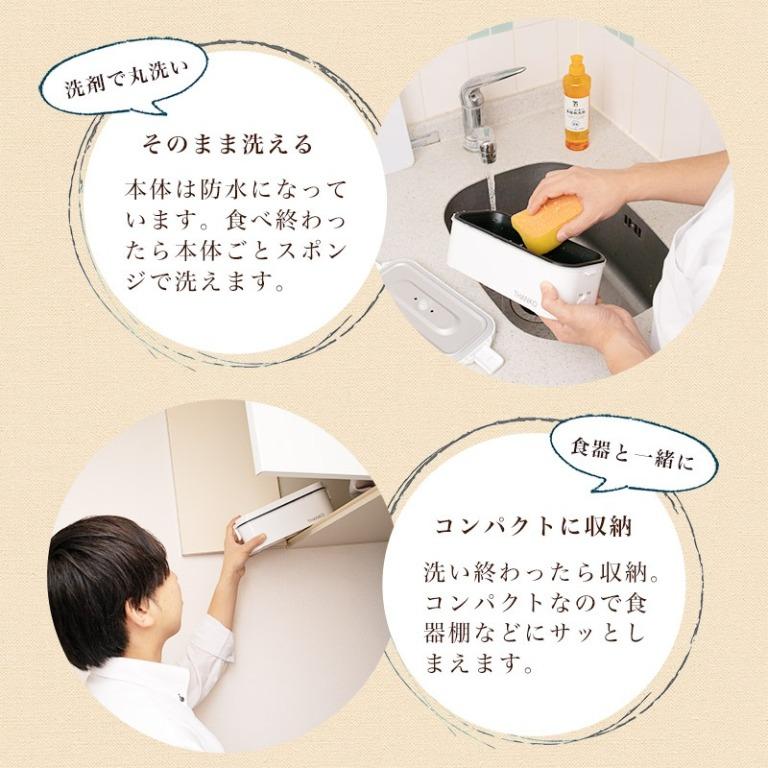 洗剤で丸洗い

そのまま洗える

本体は防水になっています。食べ終わったら本体ごとスポンジで洗えます。

食器と一緒に

コンパクトに収納

洗い終わったら収納。コンパクトなので食器棚などにサッとしまえます。