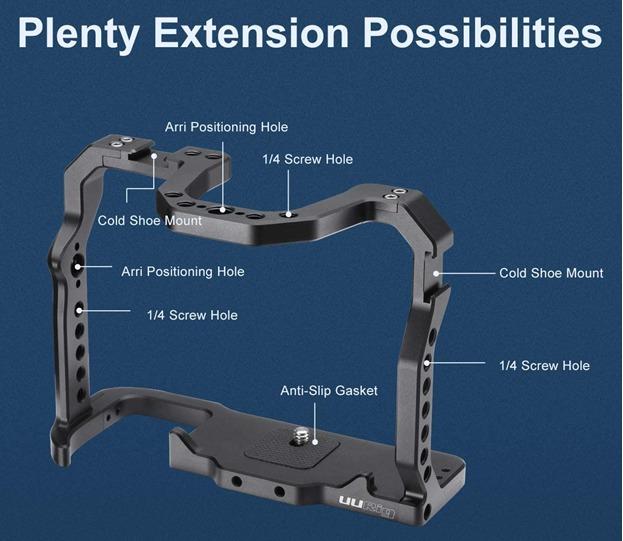 Plenty Extension Possibilities

Arri Positioning Hole

1/4 Screw Hole

Cold Shoe Mount

Arri Positioning Hole

Cold Shoe Mount

1/4 Screw Hole

1/4 Screw Hole

Anti-Slip Gasket

UURig