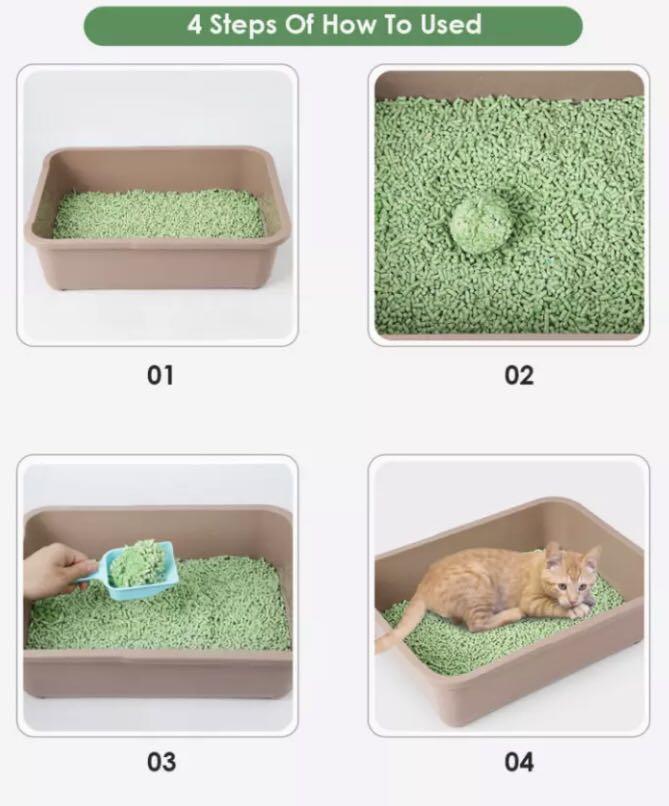 4 Steps Of How To Used

01

02

03

04