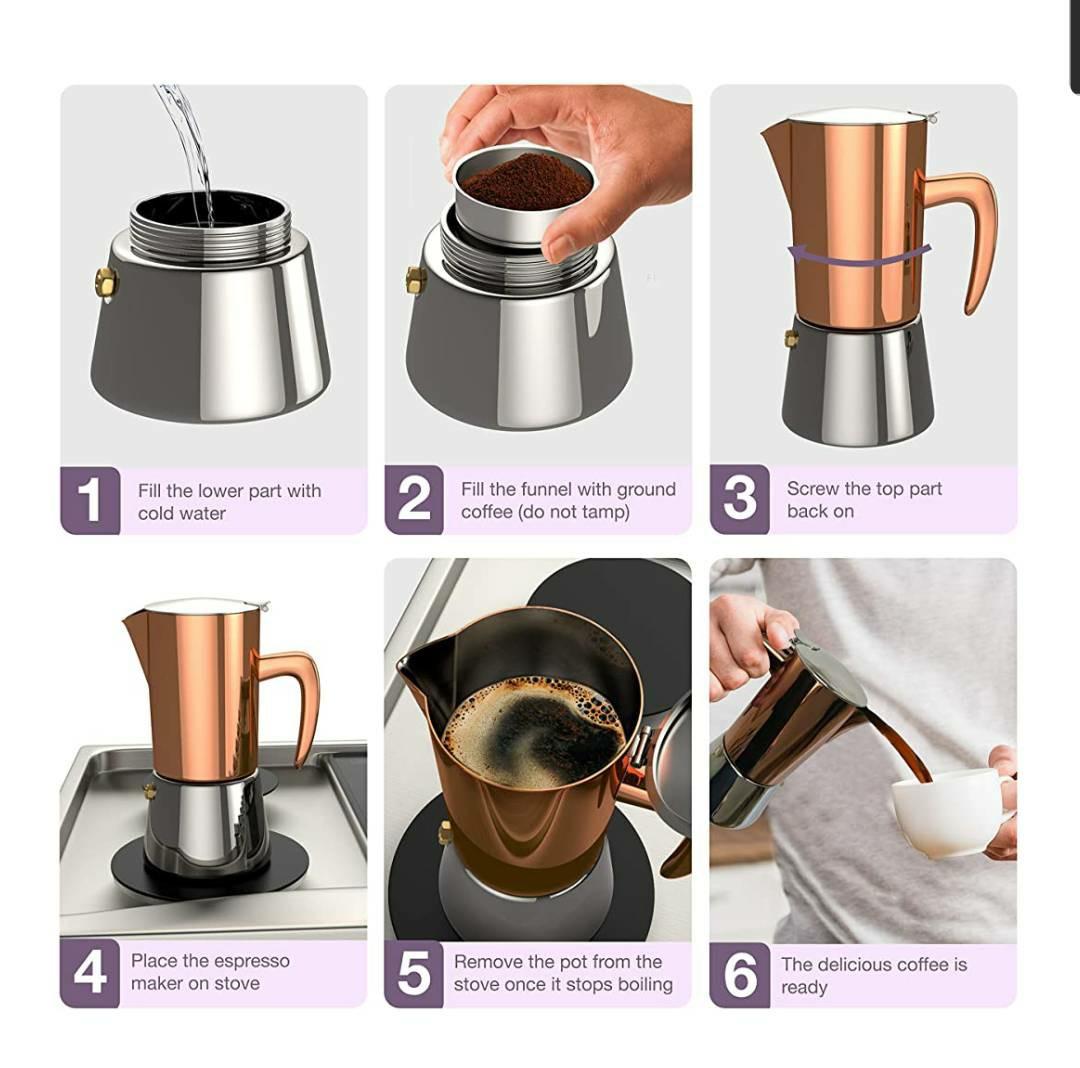 1 Fill the lower part with cold water

2 Fill the funnel with ground coffee (do not tamp)

3 Screw the top part back on

4 Place the espresso maker on stove

5 Remove the pot from the stove once it stops boiling

6 The delicious coffee is ready