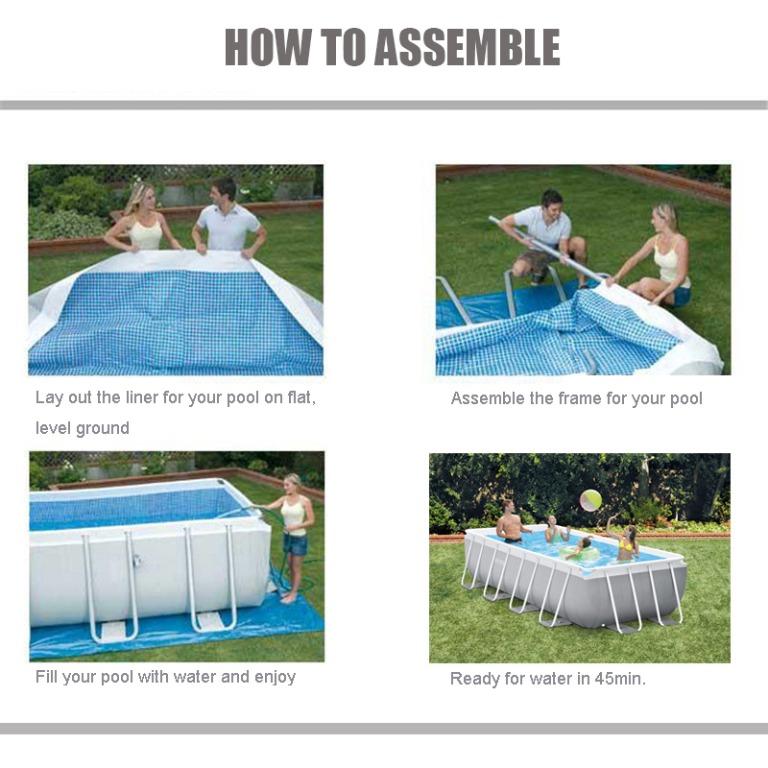 HOW TO ASSEMBLE

Lay out the liner for your pool on flat, level ground

Assemble the frame for your pool

Fill your pool with water and enjoy

Ready for water in 45min.