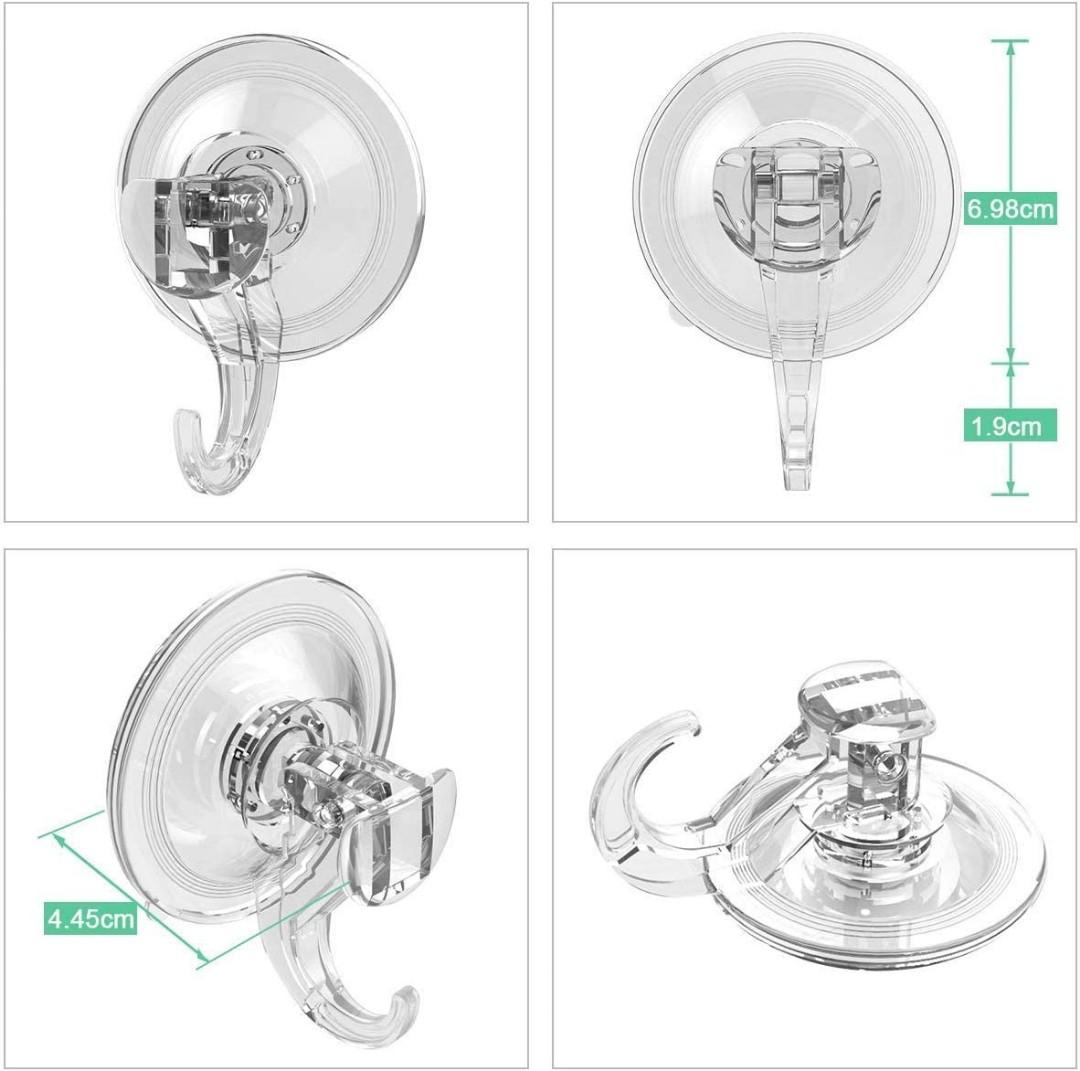 6.98cm

1.9cm

4.45cm