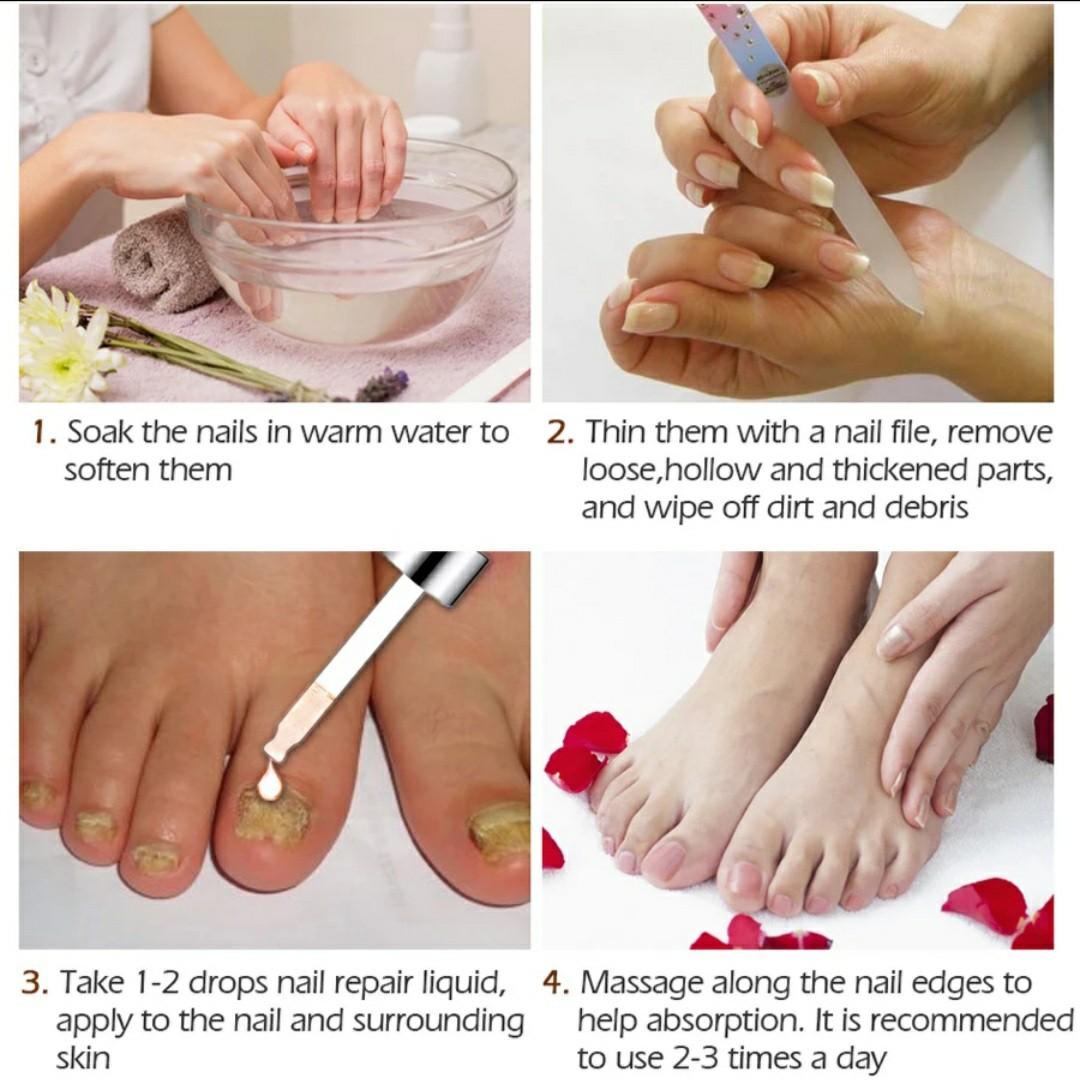 1. Soak the nails in warm water to soften them

2. Thin them with a nail file, remove loose,hollow and thickened parts, and wipe off dirt and debris

3. Take 1-2 drops nail repair liquid, apply to the nail and surrounding skin

4. Massage along the nail edges to help absorption. It is recommended to use 2-3 times a day