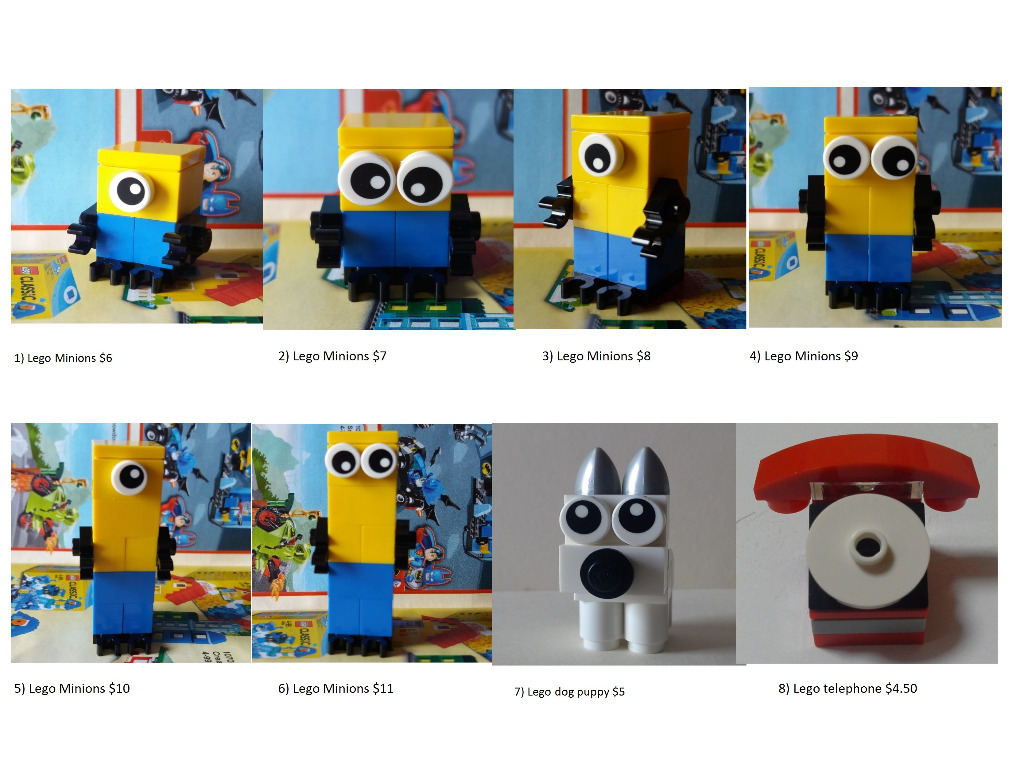 1) Lego Minions \$6

2) Lego Minions \$7

3) Lego Minions \$8

4) Lego Minions \$9

5) Lego Minions \$10

6) Lego Minions \$11

7) Lego dog puppy \$5

8) Lego telephone \$4.50