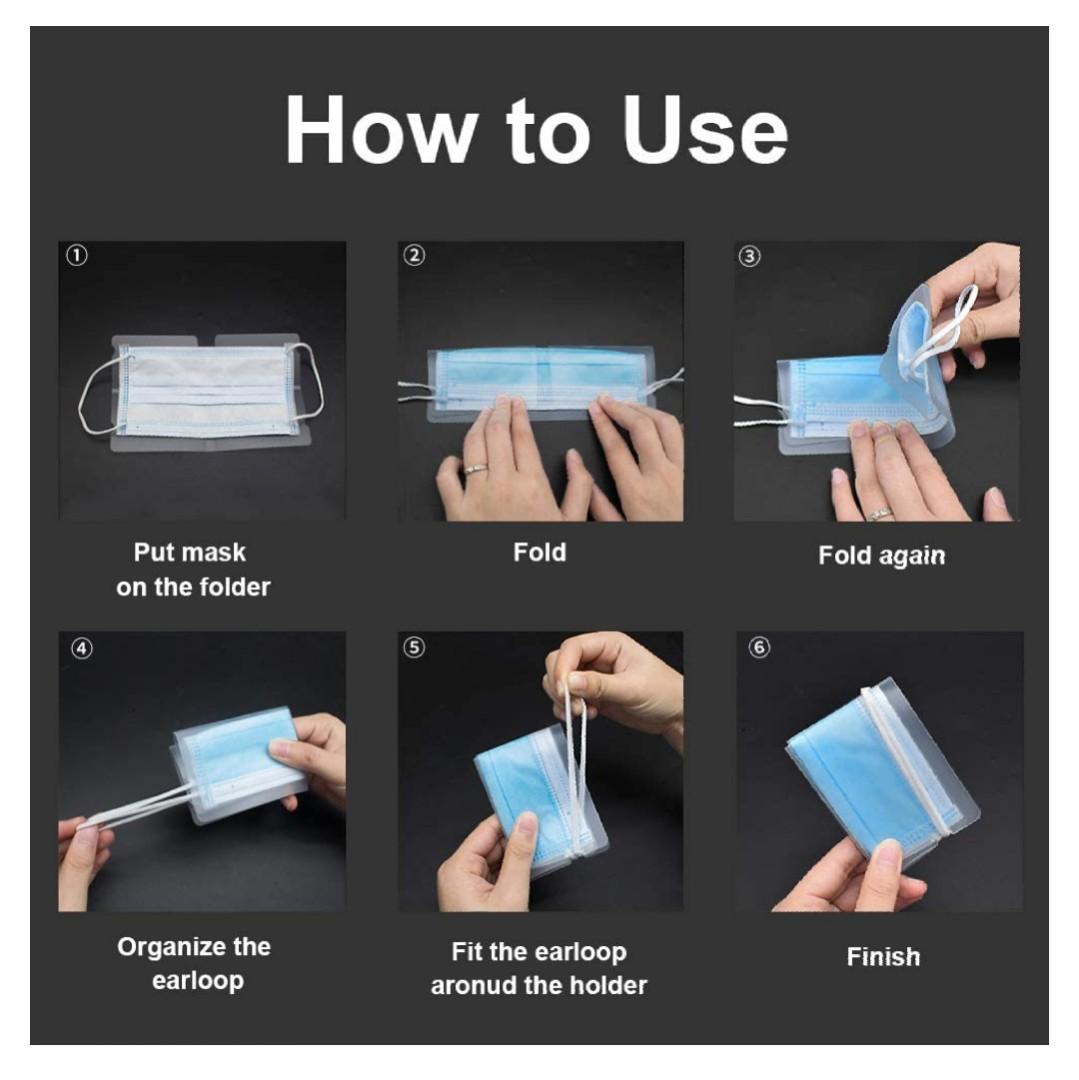 How to Use

①

Put mask on the folder

②

Fold

③

Fold again

④

Organize the earloop

⑤

Fit the earloop aronud the holder

⑥

Finish