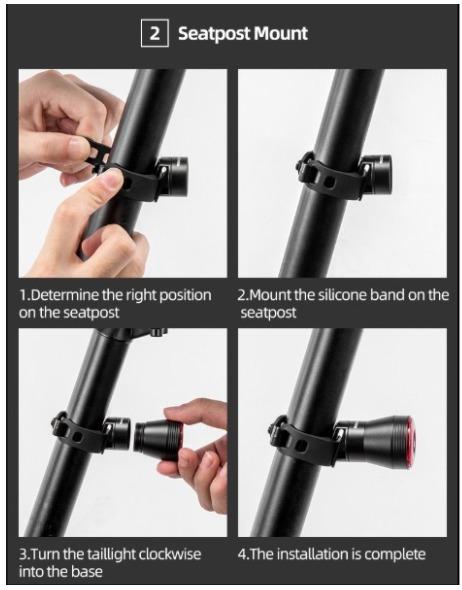 2 Seatpost Mount

1.Determine the right position on the seatpost

2.Mount the silicone band on the seatpost

3.Turn the taillight clockwise into the base

4.The installation is complete