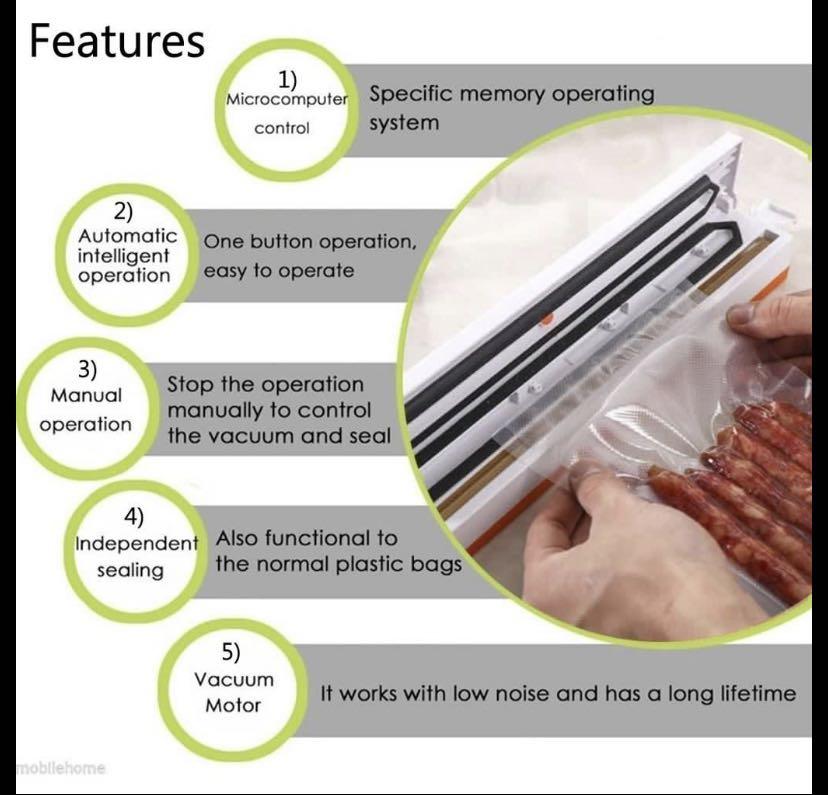 Features

1)
Microcomputer control

Specific memory operating system

2)
Automatic intelligent operation

One button operation, easy to operate

3)
Manual operation

Stop the operation manually to control the vacuum and seal

4)
Independent sealing

Also functional to the normal plastic bags

5)
Vacuum Motor

It works with low noise and has a long lifetime

mobilehome