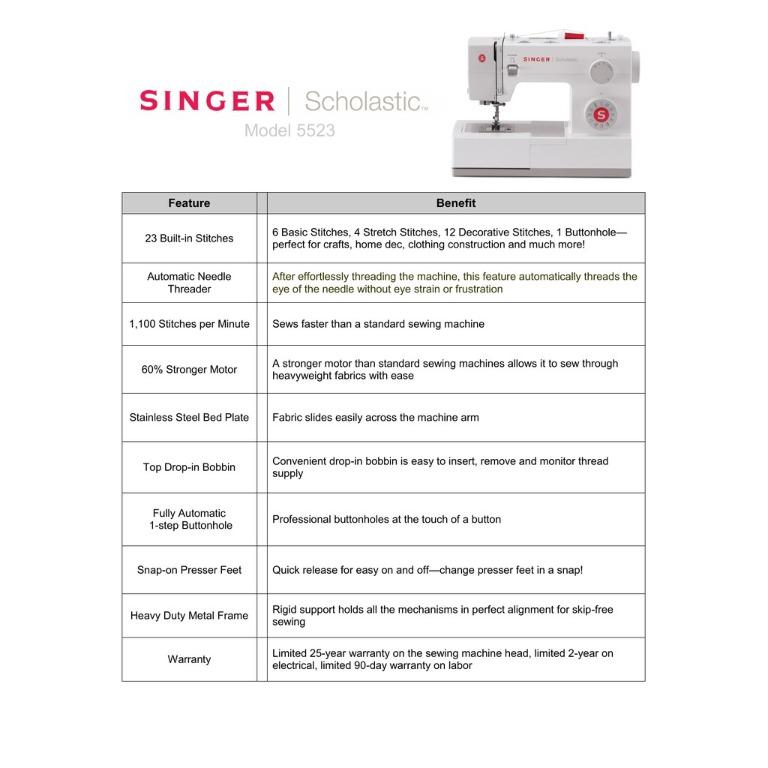 SINGER | Scholastic™
Model 5523

SINGER

S

| Feature | Benefit |
|---|---|
| 23 Built-in Stitches | 6 Basic Stitches, 4 Stretch Stitches, 12 Decorative Stitches, 1 Buttonhole—perfect for crafts, home dec, clothing construction and much more! |
| Automatic Needle Threader | After effortlessly threading the machine, this feature automatically threads the eye of the needle without eye strain or frustration |
| 1,100 Stitches per Minute | Sews faster than a standard sewing machine |
| 60% Stronger Motor | A stronger motor than standard sewing machines allows it to sew through heavyweight fabrics with ease |
| Stainless Steel Bed Plate | Fabric slides easily across the machine arm |
| Top Drop-in Bobbin | Convenient drop-in bobbin is easy to insert, remove and monitor thread supply |
| Fully Automatic 1-step Buttonhole | Professional buttonholes at the touch of a button |
| Snap-on Presser Feet | Quick release for easy on and off—change presser feet in a snap! |
| Heavy Duty Metal Frame | Rigid support holds all the mechanisms in perfect alignment for skip-free sewing |
| Warranty | Limited 25-year warranty on the sewing machine head, limited 2-year on electrical, limited 90-day warranty on labor |