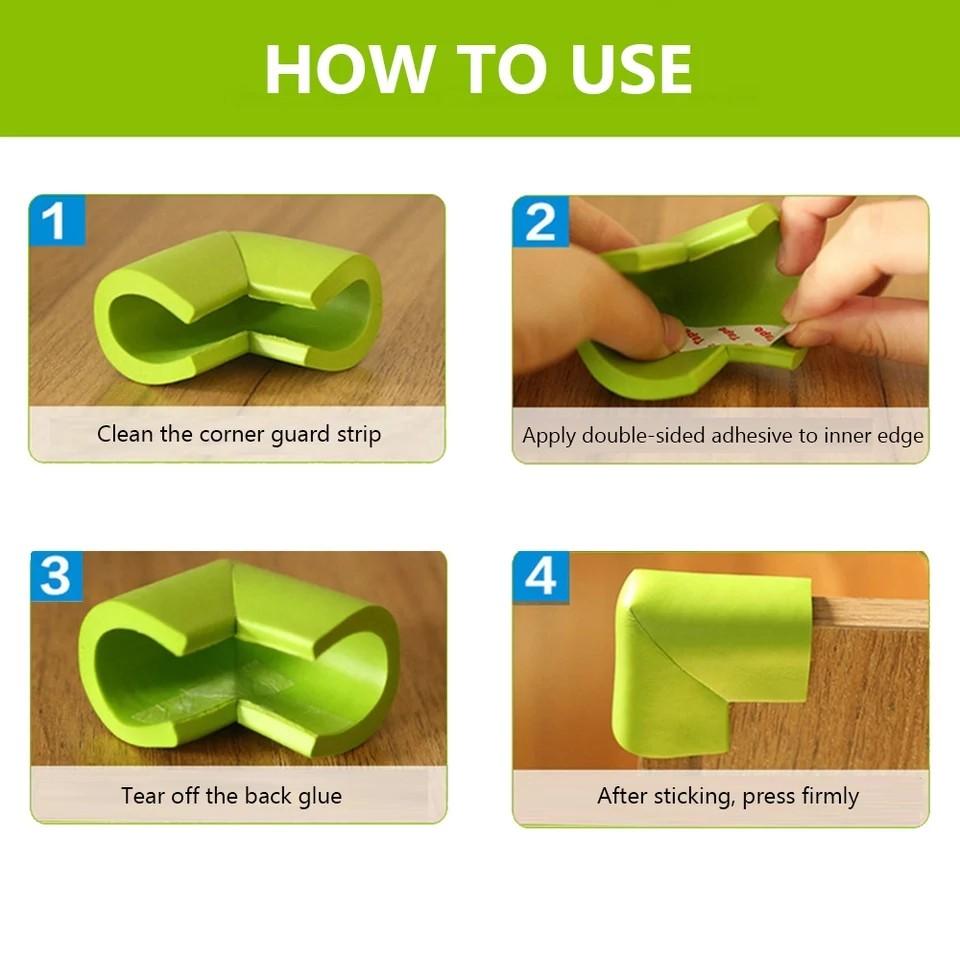 HOW TO USE

1

Clean the corner guard strip

2

Apply double-sided adhesive to inner edge

3

Tear off the back glue

4

After sticking, press firmly