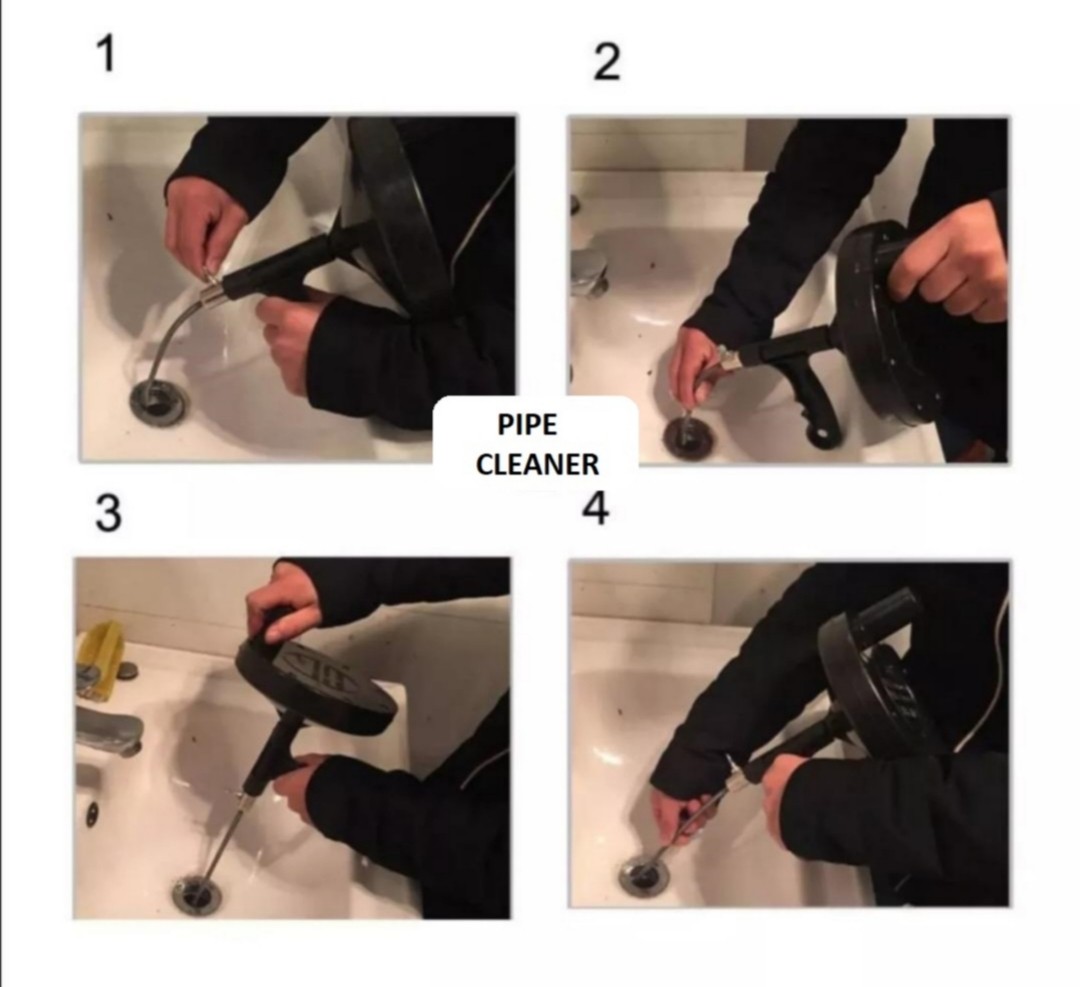 1

2

PIPE CLEANER

3

4