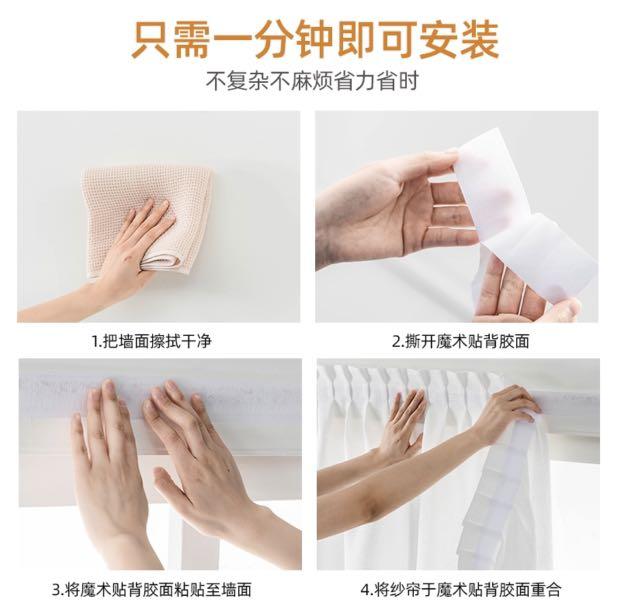 只需一分钟即可安装

不复杂不麻烦省力省时

1.把墙面擦拭干净

2.撕开魔术贴背胶面

3.将魔术贴背胶面粘贴至墙面

4.将纱帘于魔术贴背胶面重合