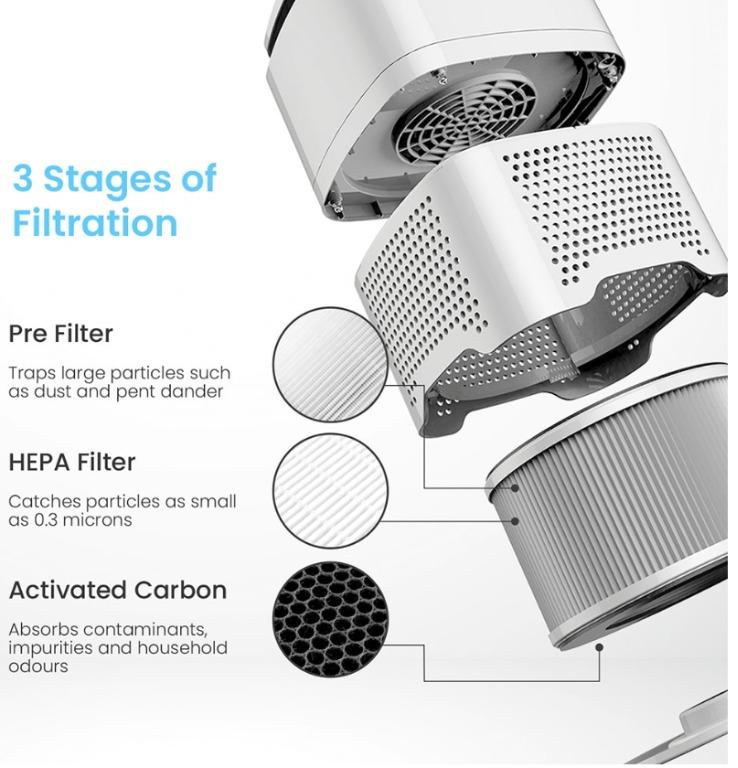 3 Stages of Filtration

Pre Filter

Traps large particles such as dust and pent dander

HEPA Filter

Catches particles as small as 0.3 microns

Activated Carbon

Absorbs contaminants, impurities and household odours