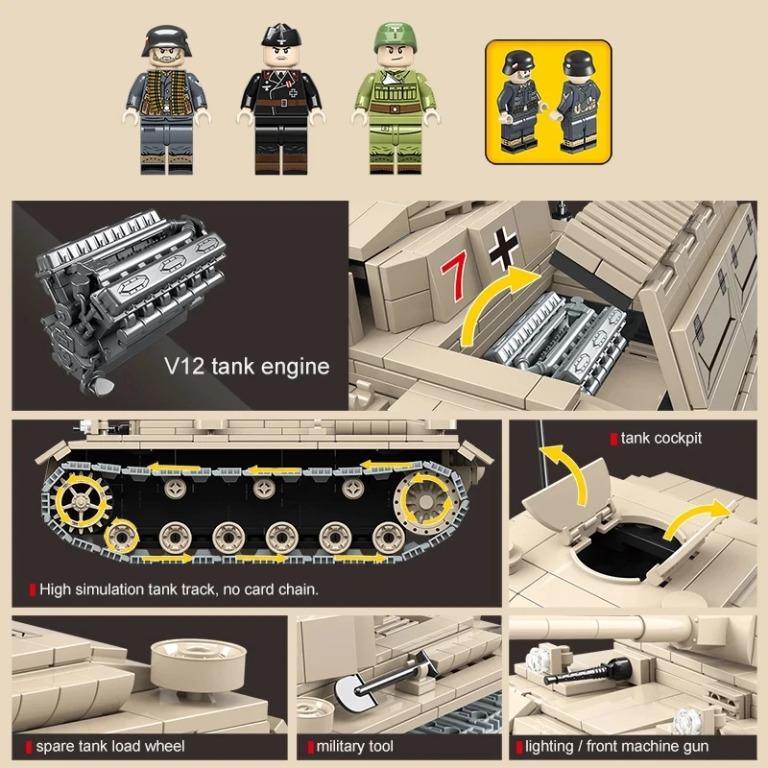 V12 tank engine

7

tank cockpit

High simulation tank track, no card chain.

spare tank load wheel

military tool

lighting / front machine gun