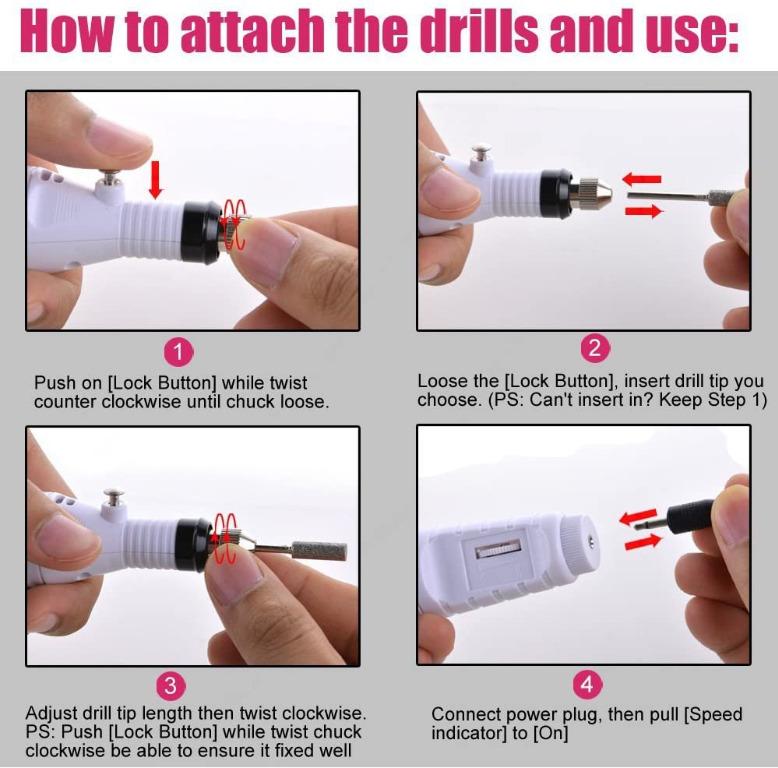 How to attach the drills and use:

1

Push on [Lock Button] while twist counter clockwise until chuck loose.

2

Loose the [Lock Button], insert drill tip you choose. (PS: Can't insert in? Keep Step 1)

3

Adjust drill tip length then twist clockwise. PS: Push [Lock Button] while twist chuck clockwise be able to ensure it fixed well

4

Connect power plug, then pull [Speed indicator] to [On]