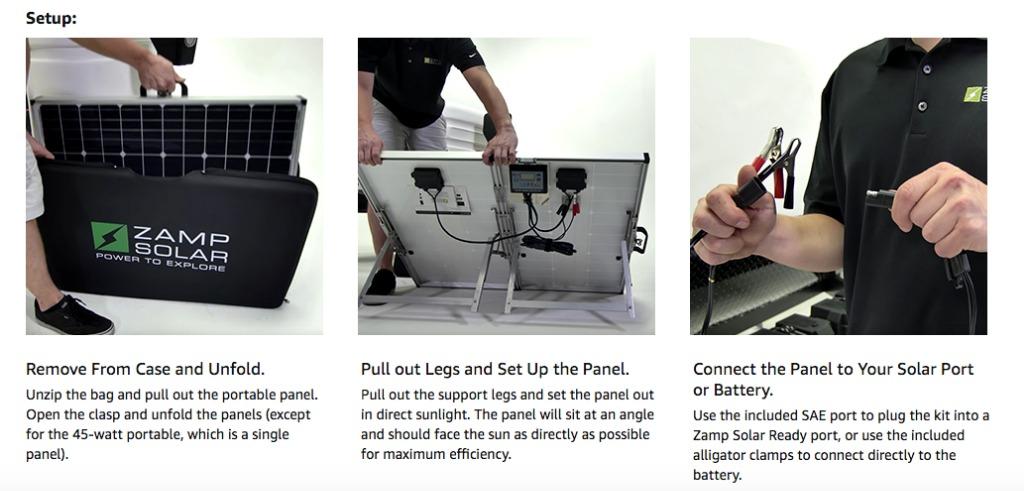 Setup:

ZAMP SOLAR
POWER TO EXPLORE

Remove From Case and Unfold.

Unzip the bag and pull out the portable panel. Open the clasp and unfold the panels (except for the 45-watt portable, which is a single panel).

Pull out Legs and Set Up the Panel.

Pull out the support legs and set the panel out in direct sunlight. The panel will sit at an angle and should face the sun as directly as possible for maximum efficiency.

Connect the Panel to Your Solar Port or Battery.

Use the included SAE port to plug the kit into a Zamp Solar Ready port, or use the included alligator clamps to connect directly to the battery.