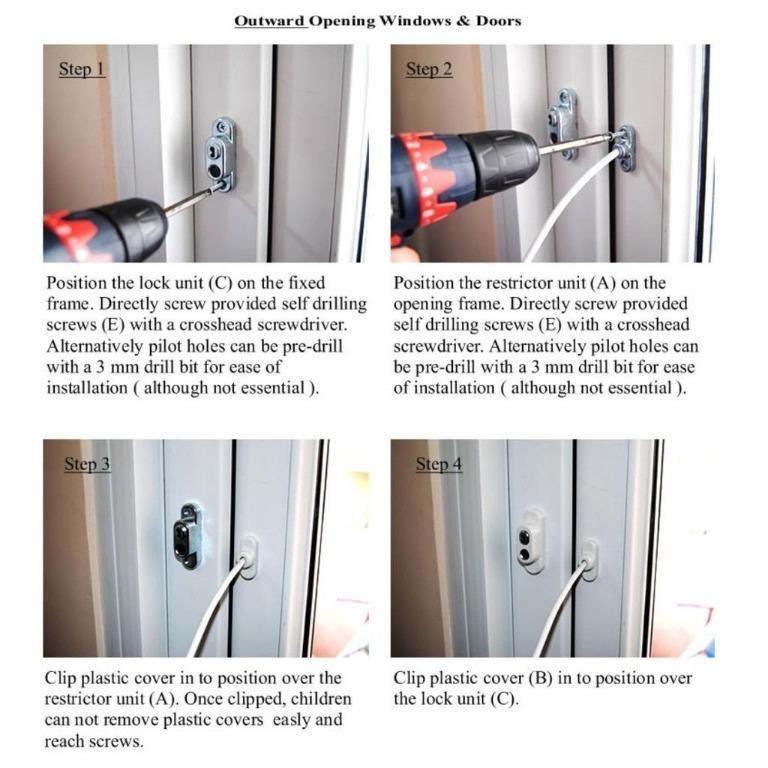 Outward Opening Windows & Doors

Step 1

Position the lock unit (C) on the fixed frame. Directly screw provided self drilling screws (E) with a crosshead screwdriver. Alternatively pilot holes can be pre-drill with a 3 mm drill bit for ease of installation ( although not essential ).

Step 2

Position the restrictor unit (A) on the opening frame. Directly screw provided self drilling screws (E) with a crosshead screwdriver. Alternatively pilot holes can be pre-drill with a 3 mm drill bit for ease of installation ( although not essential ).

Step 3

Clip plastic cover in to position over the restrictor unit (A). Once clipped, children can not remove plastic covers easly and reach screws.

Step 4

Clip plastic cover (B) in to position over the lock unit (C).