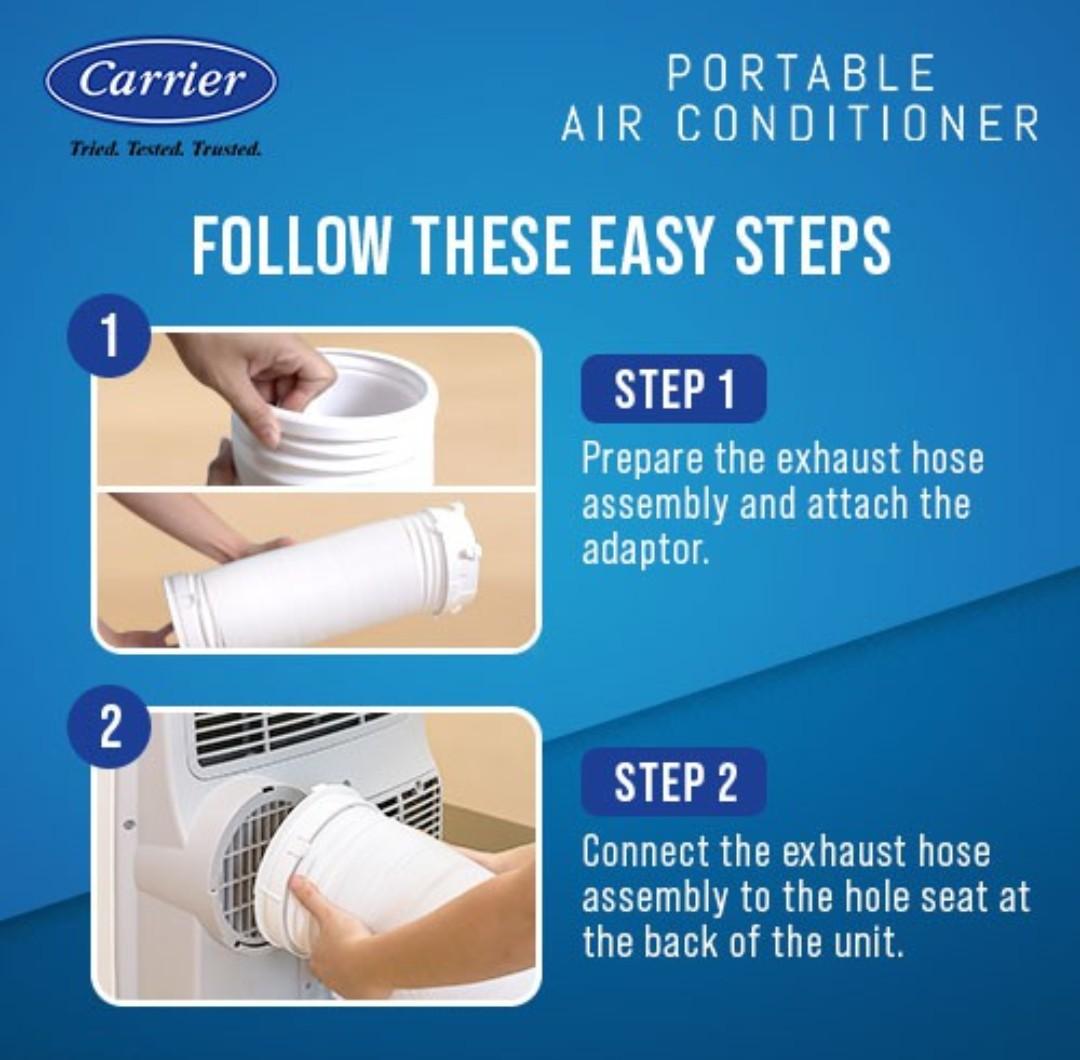 Carrier
Tried. Tested. Trusted.

PORTABLE AIR CONDITIONER

FOLLOW THESE EASY STEPS

1

STEP 1
Prepare the exhaust hose assembly and attach the adaptor.

2

STEP 2
Connect the exhaust hose assembly to the hole seat at the back of the unit.