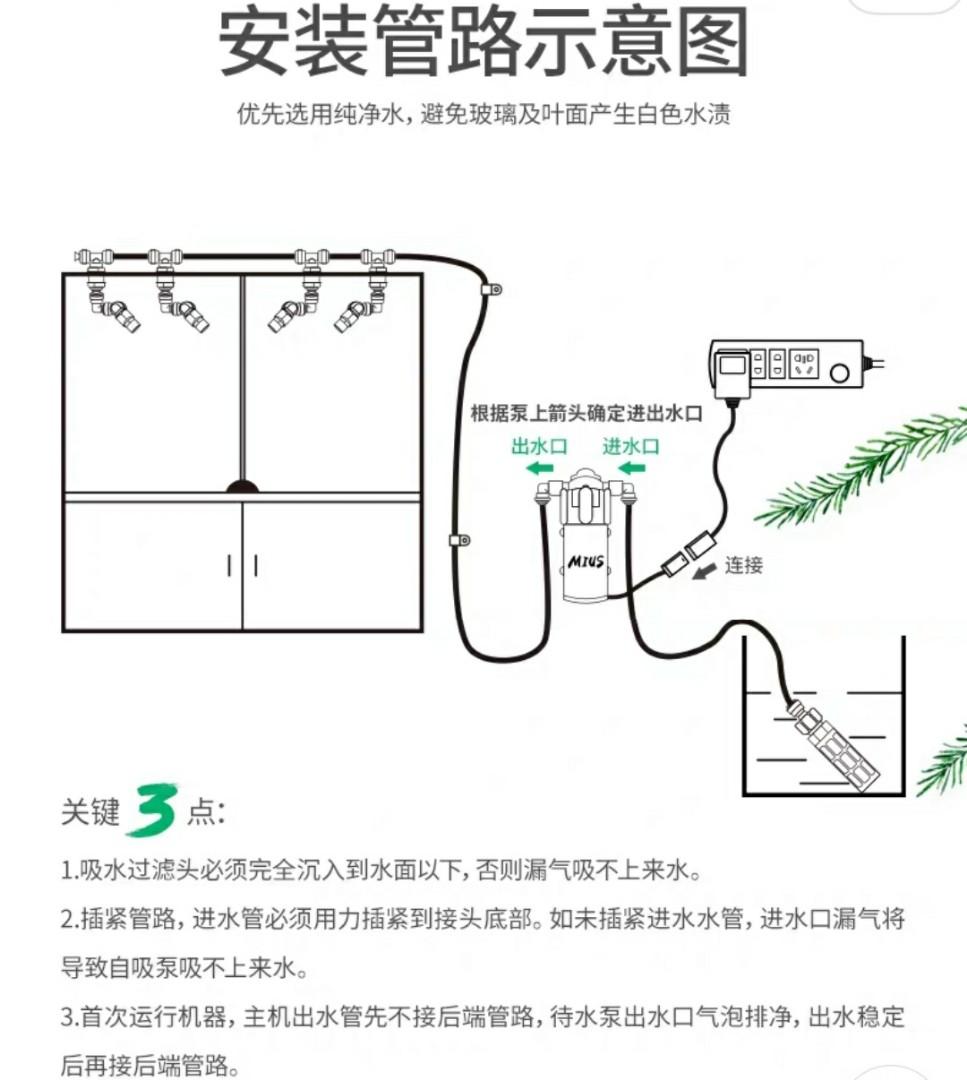 安装管路示意图

优先选用纯净水，避免玻璃及叶面产生白色水渍

根据泵上箭头确定进出水口

出水口

进水口

MIUS

连接

关键 3 点:

1.吸水过滤头必须完全沉入到水面以下，否则漏气吸不上来水。

2.插紧管路，进水管必须用力插紧到接头底部。如未插紧进水水管，进水口漏气将导致自吸泵吸不上来水。

3.首次运行机器，主机出水管先不接后端管路，待水泵出水口气泡排净，出水稳定后再接后端管路。