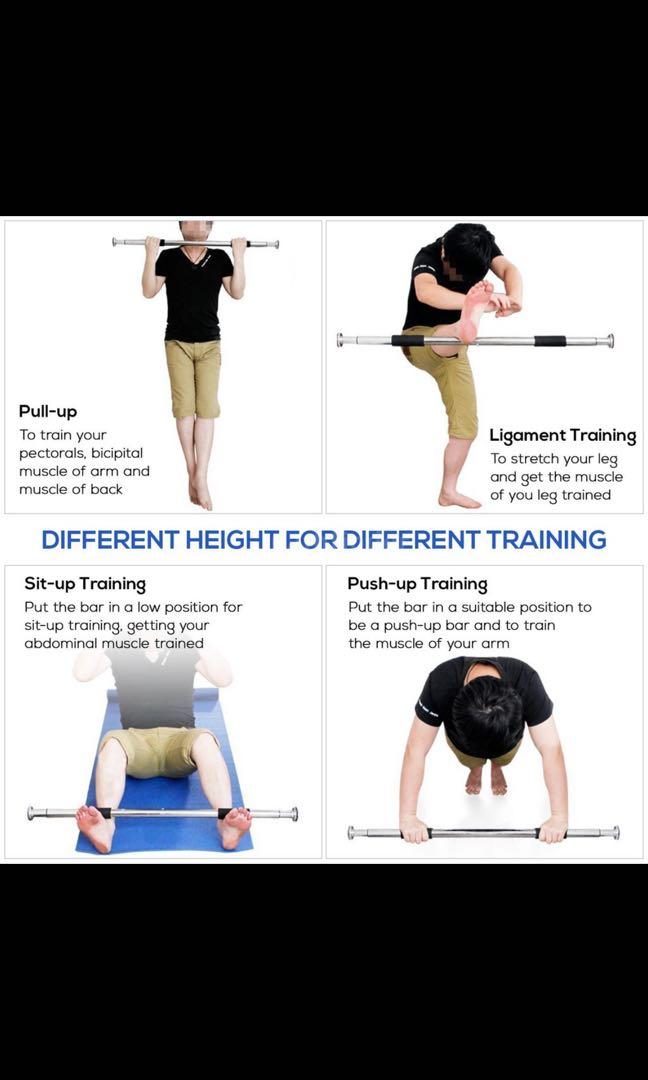 Pull-up
To train your pectorals, bicipital muscle of arm and muscle of back

Ligament Training
To stretch your leg and get the muscle of you leg trained

DIFFERENT HEIGHT FOR DIFFERENT TRAINING

Sit-up Training
Put the bar in a low position for sit-up training, getting your abdominal muscle trained

Push-up Training
Put the bar in a suitable position to be a push-up bar and to train the muscle of your arm