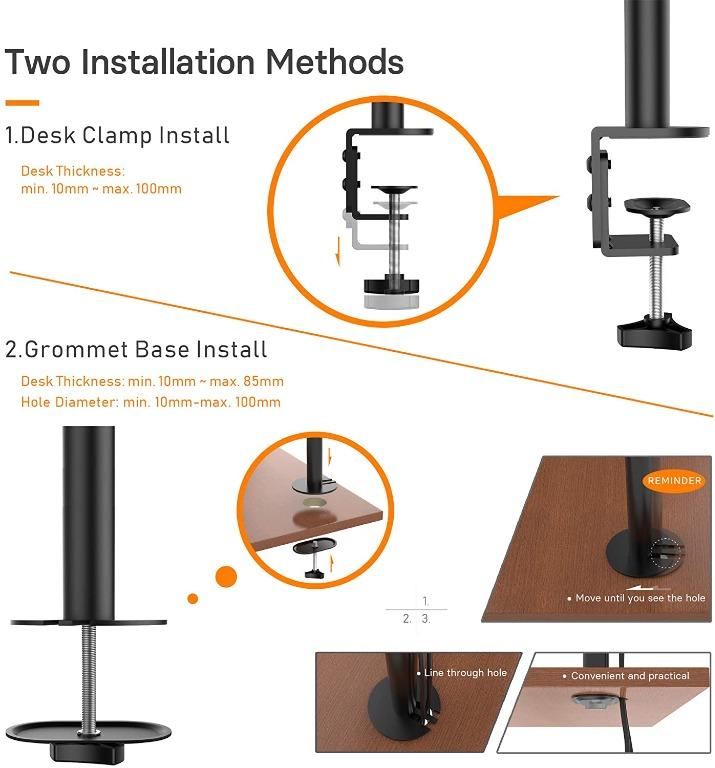 Two Installation Methods

1.Desk Clamp Install

Desk Thickness:
min. 10mm ~ max. 100mm

2.Grommet Base Install

Desk Thickness: min. 10mm ~ max. 85mm
Hole Diameter: min. 10mm-max. 100mm

REMINDER

• Move until you see the hole

1.
2. 3.

• Line through hole

• Convenient and practical