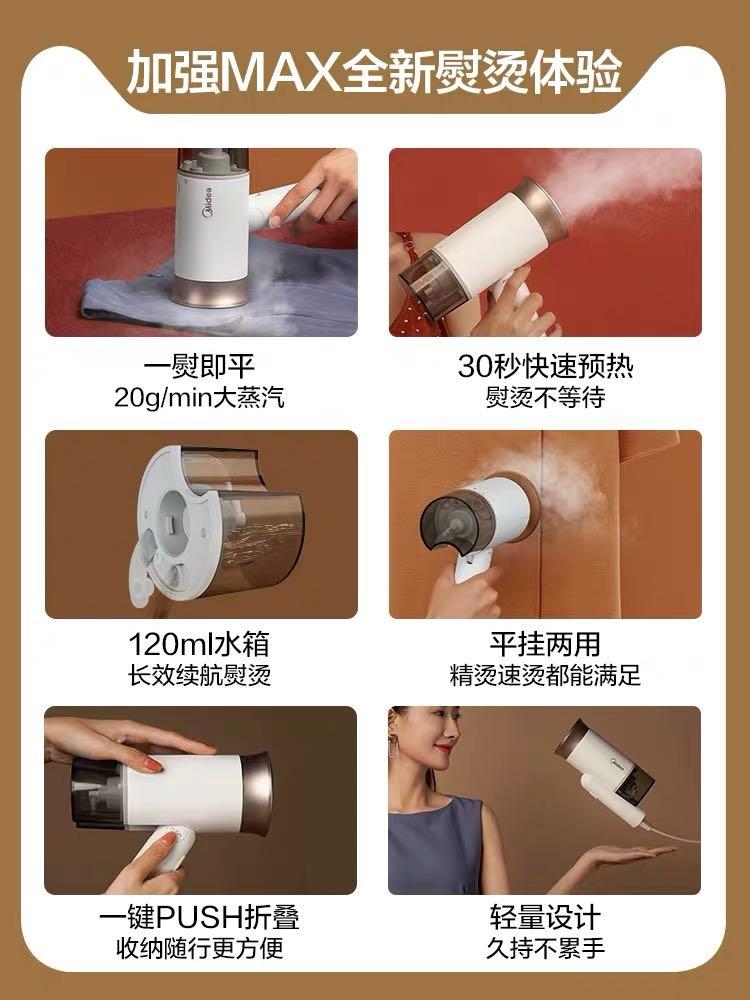 加强MAX全新熨烫体验

Midea

一熨即平
20g/min大蒸汽

30秒快速预热
熨烫不等待

120ml水箱
长效续航熨烫

平挂两用
精烫速烫都能满足

一键PUSH折叠
收纳随行更方便

轻量设计
久持不累手