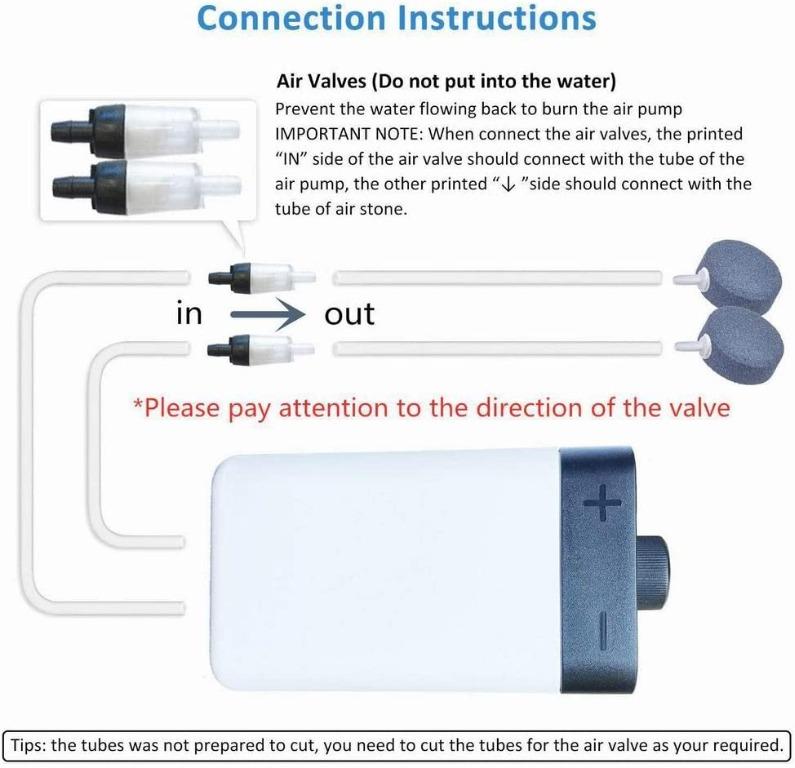 Connection Instructions

Air Valves (Do not put into the water)
Prevent the water flowing back to burn the air pump
IMPORTANT NOTE: When connect the air valves, the printed "IN" side of the air valve should connect with the tube of the air pump, the other printed "↓ "side should connect with the tube of air stone.

in → out

*Please pay attention to the direction of the valve

+

−

Tips: the tubes was not prepared to cut, you need to cut the tubes for the air valve as your required.