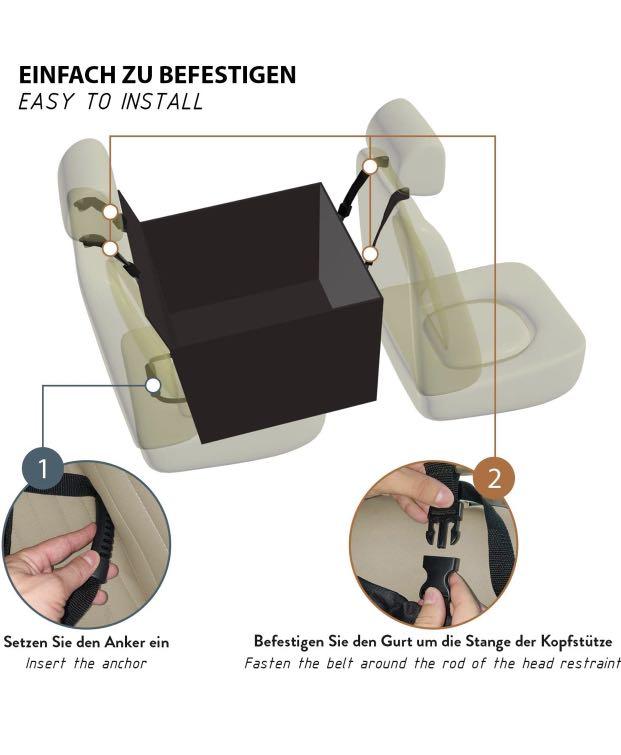 EINFACH ZU BEFESTIGEN
EASY TO INSTALL

1

2

Setzen Sie den Anker ein
Insert the anchor

Befestigen Sie den Gurt um die Stange der Kopfstütze
Fasten the belt around the rod of the head restraint