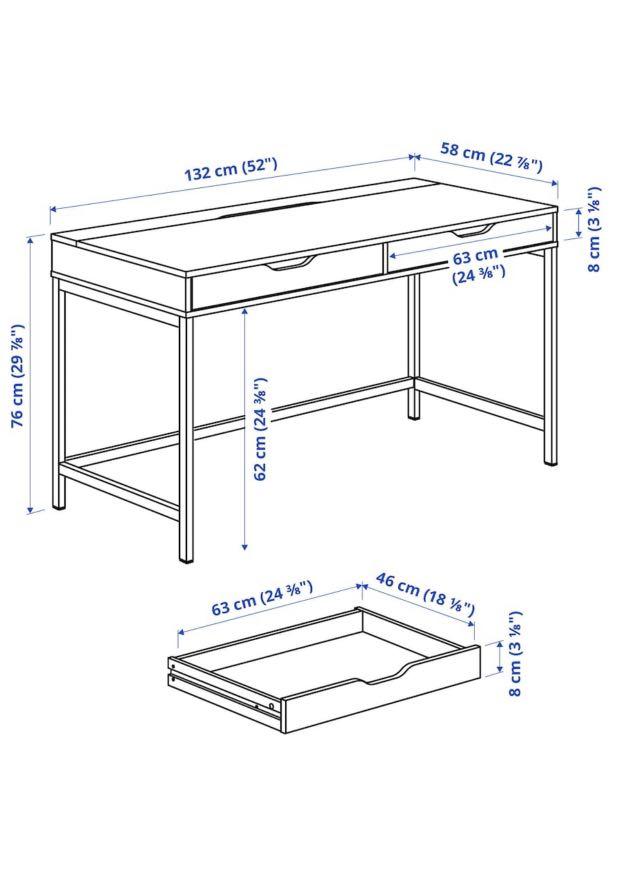 132 cm (52")

58 cm (22 ⅞")

8 cm (3 ⅛")

63 cm (24 ⅜")

76 cm (29 ⅞")

62 cm (24 ⅜")

63 cm (24 ⅜")

46 cm (18 ⅛")

8 cm (3 ⅛")