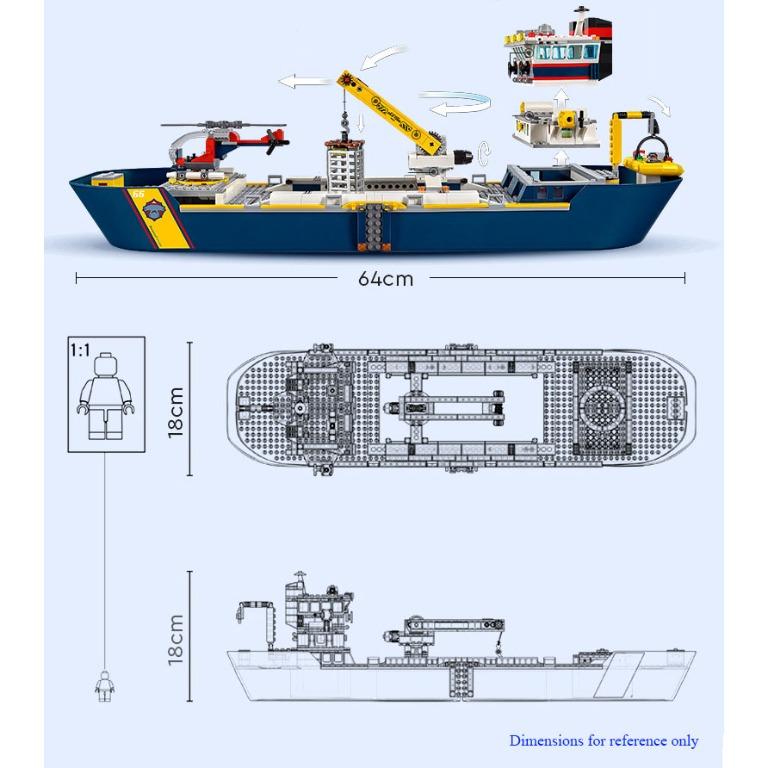 66

64cm

1:1

18cm

18cm

Dimensions for reference only