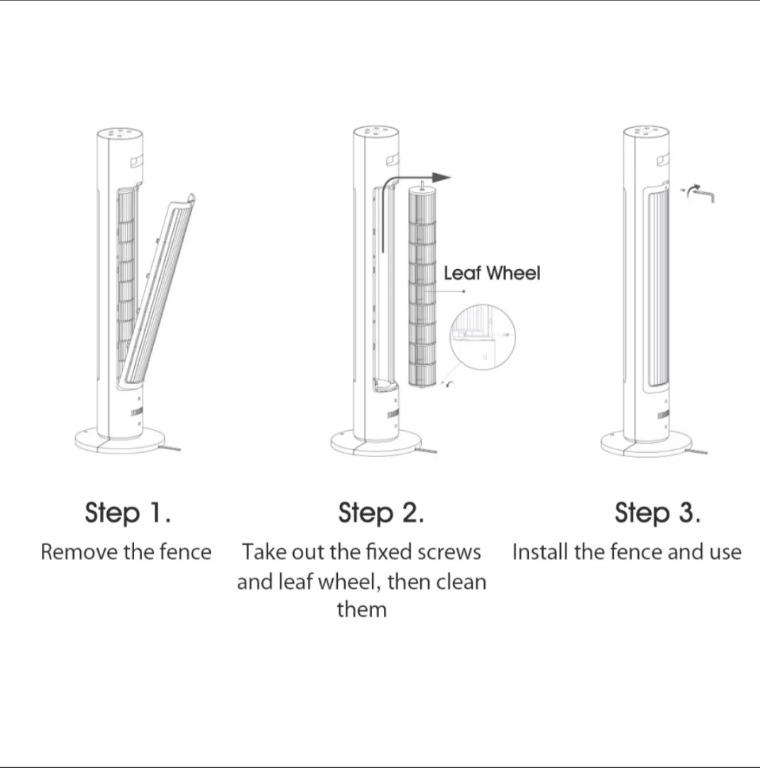 Leaf Wheel

Step 1.
Remove the fence

Step 2.
Take out the fixed screws and leaf wheel, then clean them

Step 3.
Install the fence and use