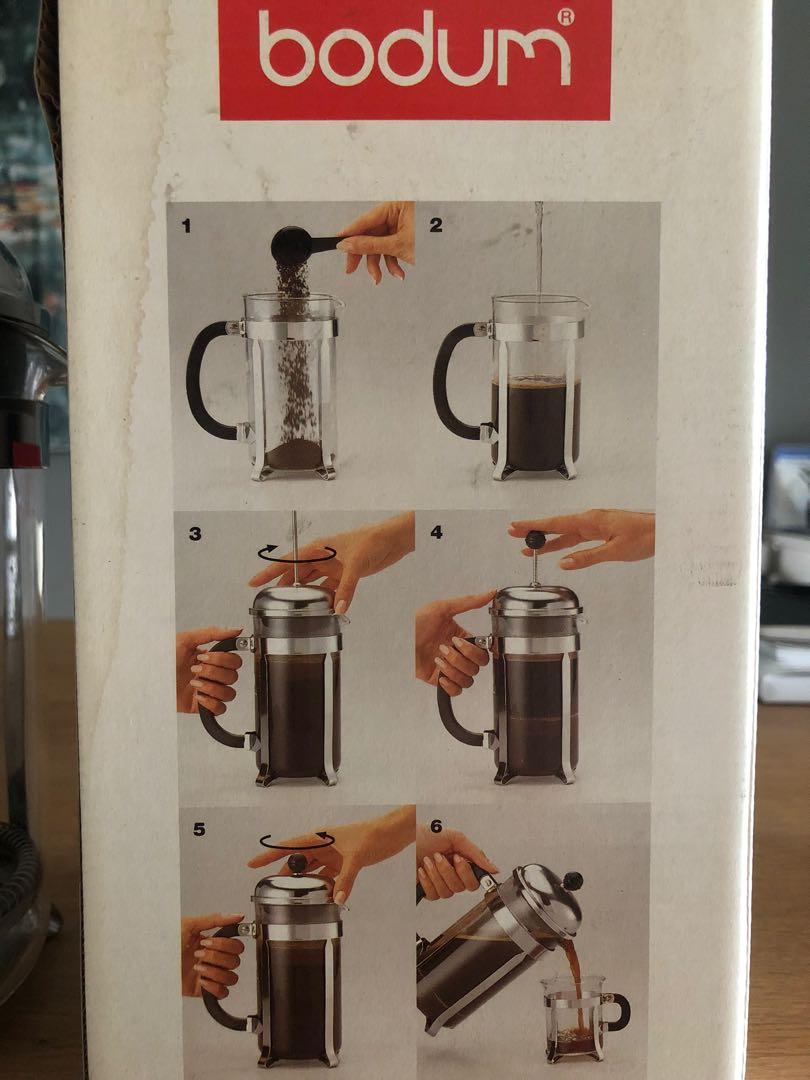 bodum®

1

2

3

4

5

6