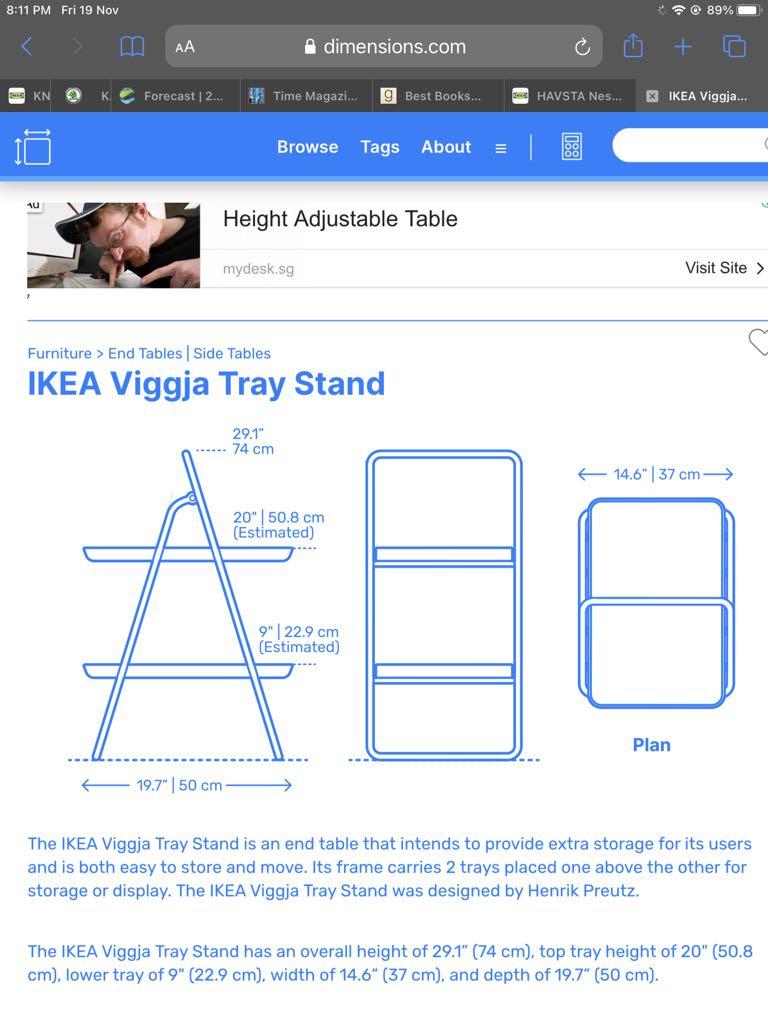 8:11 PM Fri 19 Nov

89%

AA dimensions.com

KN K Forecast | 2... Time Magazi... Best Books... HAVSTA Nes... IKEA Viggja...

Browse Tags About

Ad

Height Adjustable Table

mydesk.sg

Visit Site

Furniture > End Tables | Side Tables

IKEA Viggja Tray Stand

29.1"
74 cm

20" | 50.8 cm
(Estimated)

9" | 22.9 cm
(Estimated)

19.7" | 50 cm

14.6" | 37 cm

Plan

The IKEA Viggja Tray Stand is an end table that intends to provide extra storage for its users and is both easy to store and move. Its frame carries 2 trays placed one above the other for storage or display. The IKEA Viggja Tray Stand was designed by Henrik Preutz.

The IKEA Viggja Tray Stand has an overall height of 29.1" (74 cm), top tray height of 20" (50.8 cm), lower tray of 9" (22.9 cm), width of 14.6" (37 cm), and depth of 19.7" (50 cm).