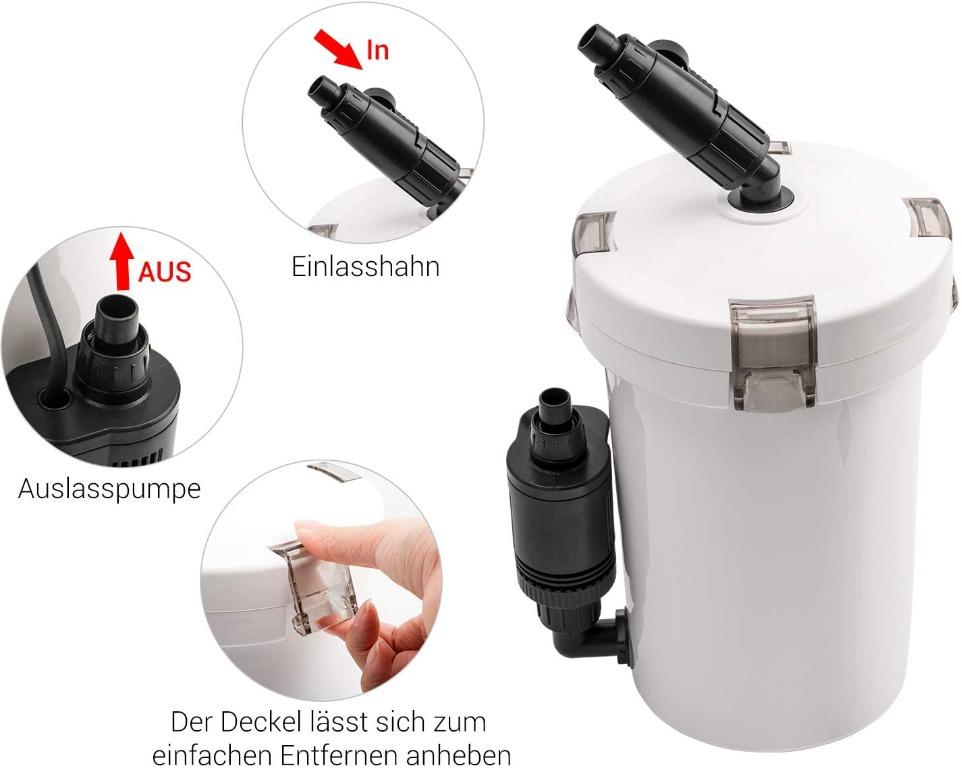 In

Einlasshahn

AUS

Auslasspumpe

Der Deckel lässt sich zum einfachen Entfernen anheben