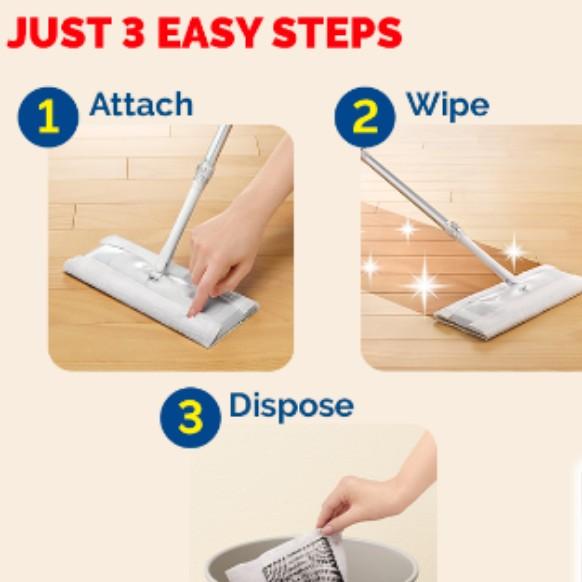 JUST 3 EASY STEPS

1 Attach

2 Wipe

3 Dispose