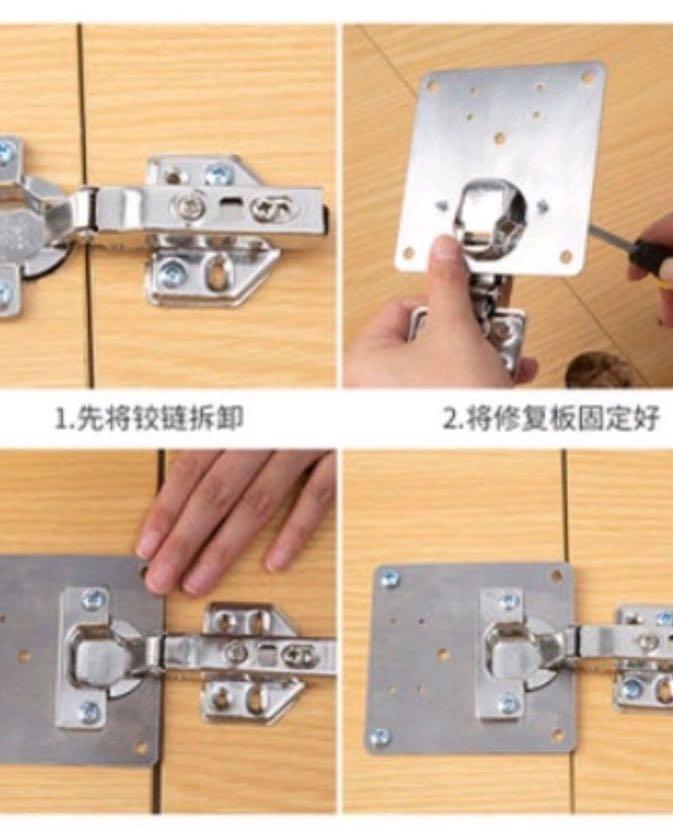 1.先将铰链拆卸

2.将修复板固定好